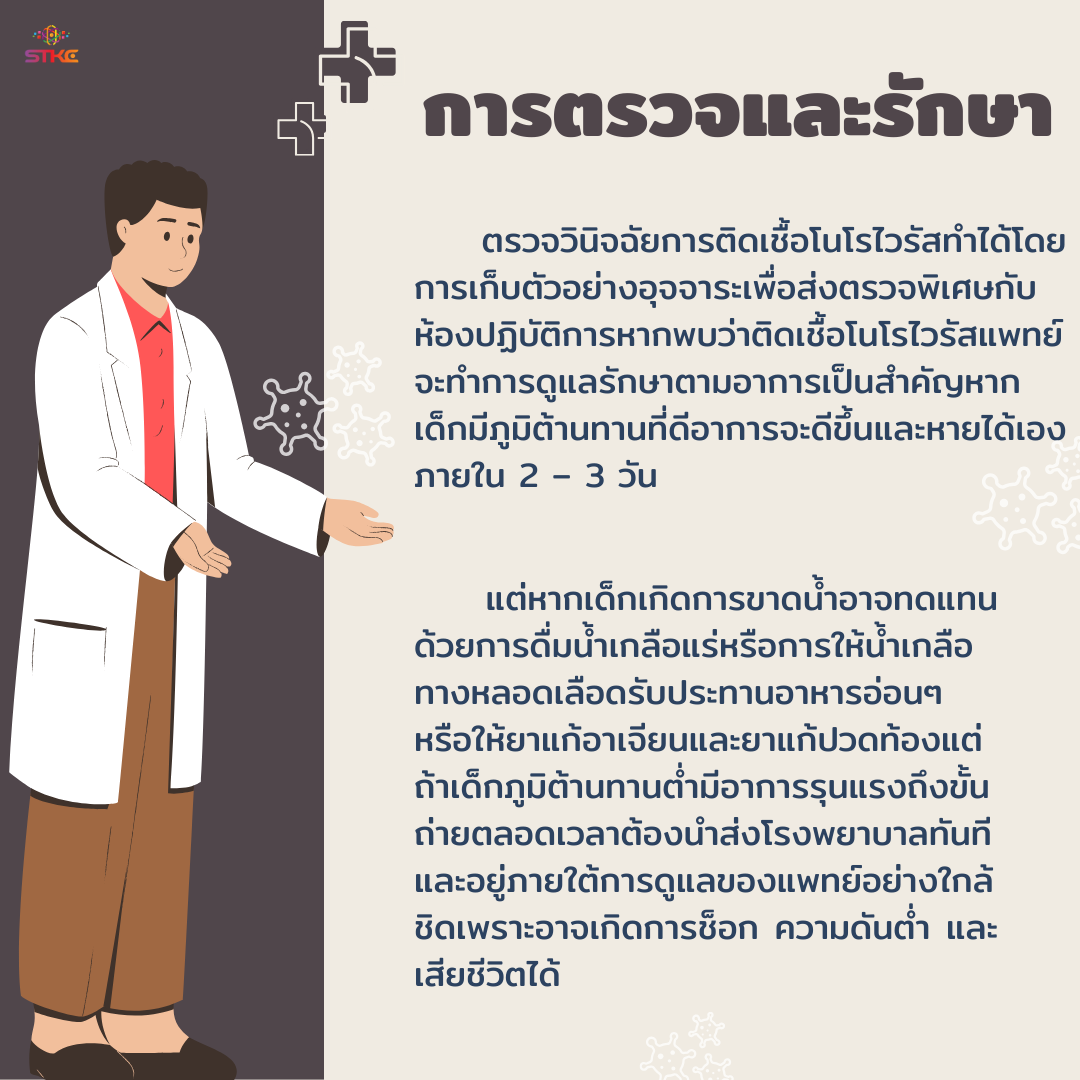 STKC

การตรวจและรักษา

ตรวจวินิจฉัยการติดเชื้อโนโรไวรัสทำได้โดยการเก็บตัวอย่างอุจจาระเพื่อส่งตรวจพิเศษกับห้องปฏิบัติการหากพบว่าติดเชื้อโนโรไวรัสแพทย์จะทำการดูแลรักษาตามอาการเป็นสำคัญหากเด็กมีภูมิต้านทานที่ดีอาการจะดีขึ้นและหายได้เองภายใน 2 – 3 วัน

แต่หากเด็กเกิดการขาดน้ำอาจทดแทนด้วยการดื่มน้ำเกลือแร่หรือการให้น้ำเกลือทางหลอดเลือดรับประทานอาหารอ่อนๆ หรือให้ยาแก้อาเจียนและยาแก้ปวดท้องแต่ถ้าเด็กภูมิต้านทานต่ำมีอาการรุนแรงถึงขั้นถ่ายตลอดเวลาต้องนำส่งโรงพยาบาลทันทีและอยู่ภายใต้การดูแลของแพทย์อย่างใกล้ชิดเพราะอาจเกิดการช็อก ความดันต่ำ และเสียชีวิตได้