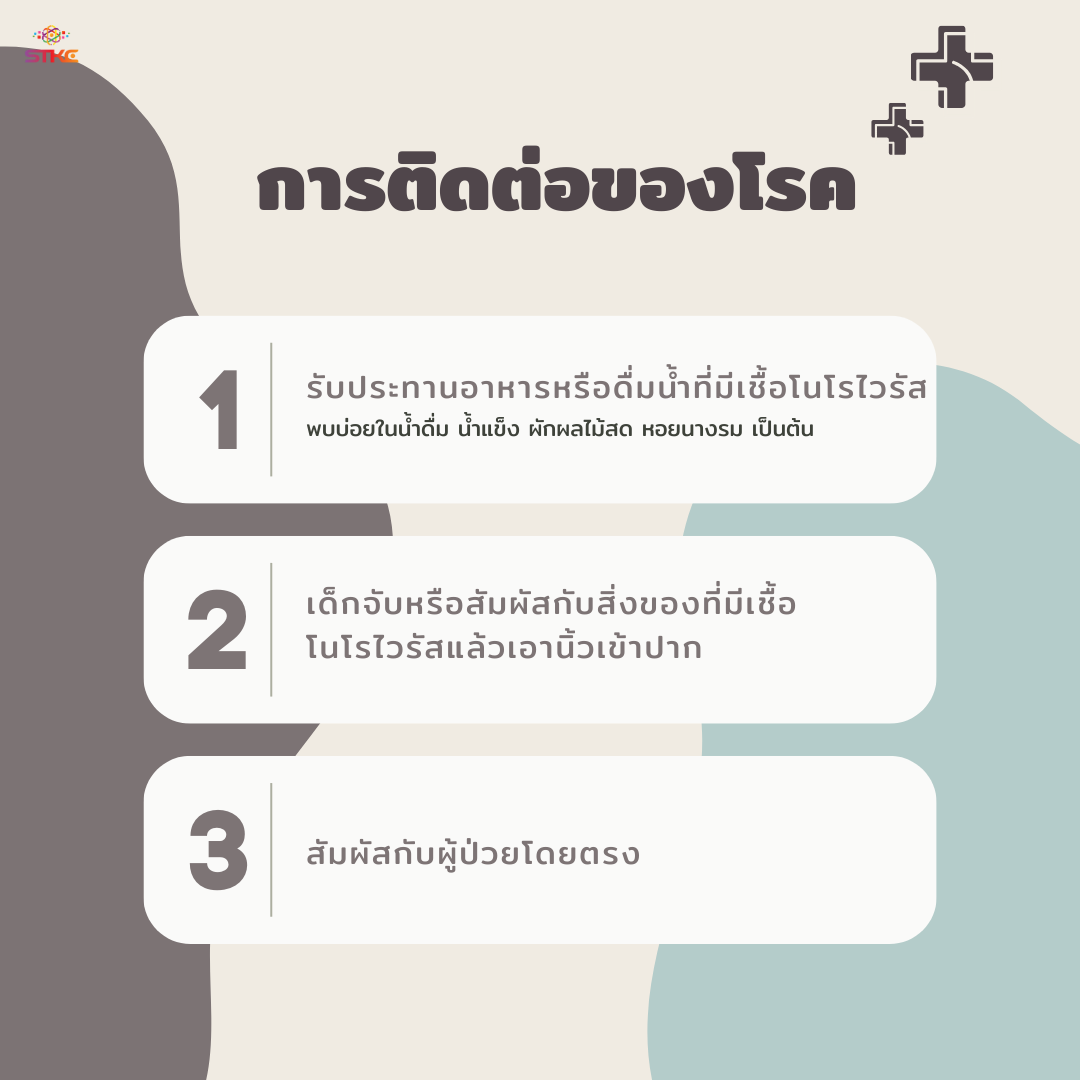 STKC

การติดต่อของโรค

1

รับประทานอาหารหรือดื่มน้ำที่มีเชื้อโนโรไวรัส
พบบ่อยในน้ำดื่ม น้ำแข็ง ผักผลไม้สด หอยนางรม เป็นต้น

2

เด็กจับหรือสัมผัสกับสิ่งของที่มีเชื้อโนโรไวรัสแล้วเอานิ้วเข้าปาก

3

สัมผัสกับผู้ป่วยโดยตรง