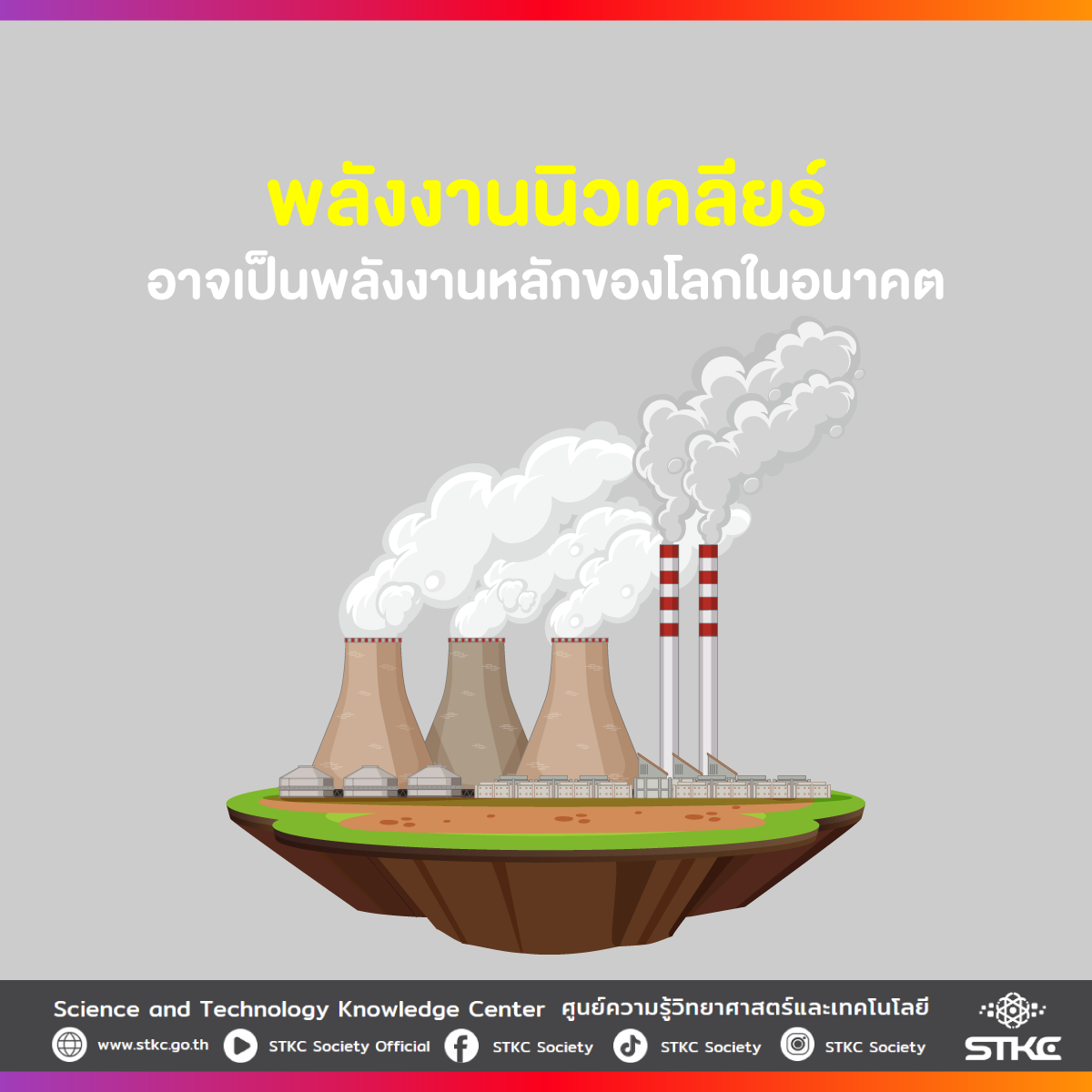 พลังงานนิวเคลียร์
อาจเป็นพลังงานหลักของโลกในอนาคต

Science and Technology Knowledge Center ศูนย์ความรู้วิทยาศาสตร์และเทคโนโลยี

www.stkc.go.th STKC Society Official STKC Society STKC Society STKC Society

STKC