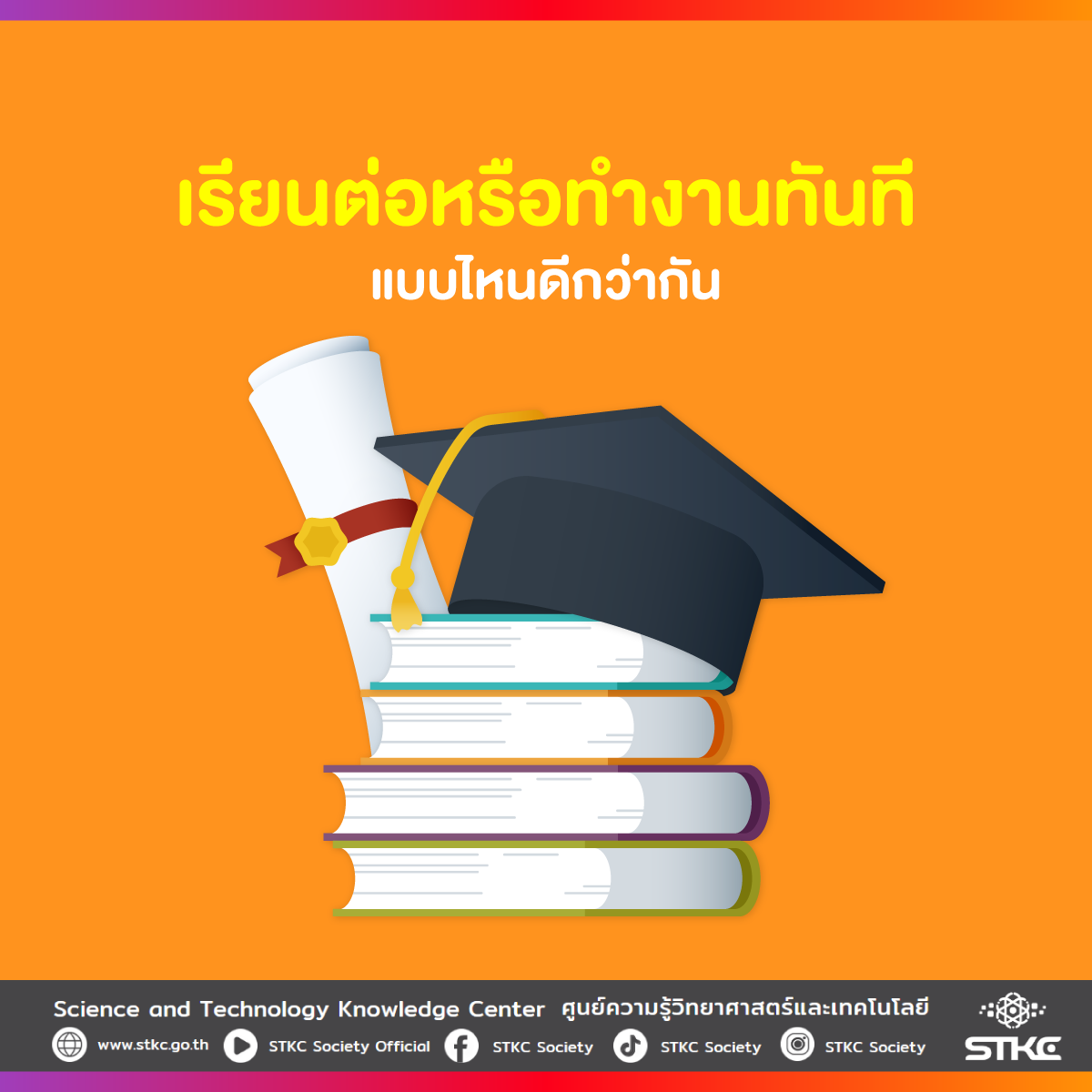 เรียนต่อหรือทำงานทันที
แบบไหนดีกว่ากัน

Science and Technology Knowledge Center ศูนย์ความรู้วิทยาศาสตร์และเทคโนโลยี
www.stkc.go.th STKC Society Official STKC Society STKC Society STKC Society
STKC