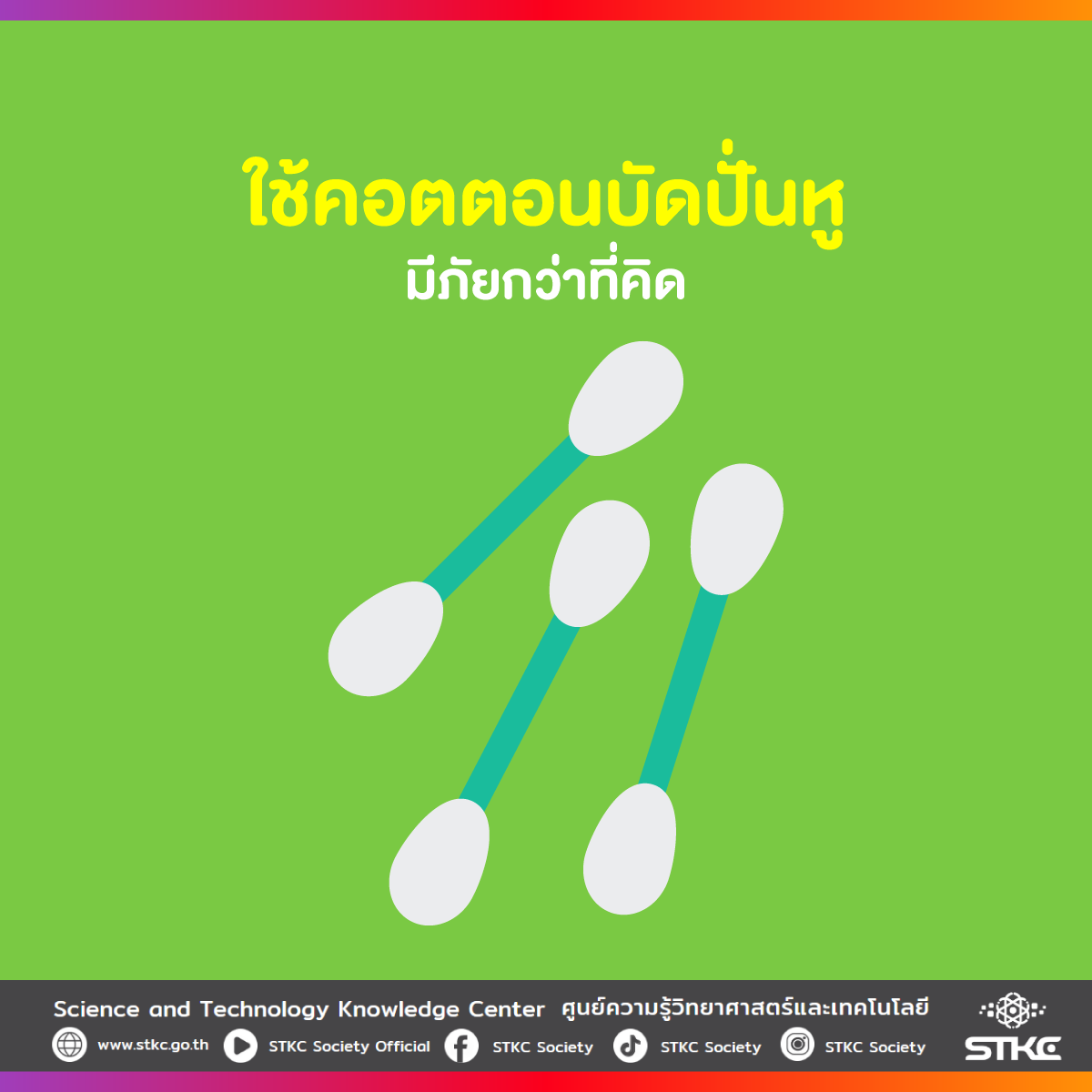 ใช้คอตตอนบัดปั่นหู
มีภัยกว่าที่คิด

Science and Technology Knowledge Center ศูนย์ความรู้วิทยาศาสตร์และเทคโนโลยี

www.stkc.go.th STKC Society Official STKC Society STKC Society STKC Society

STKC