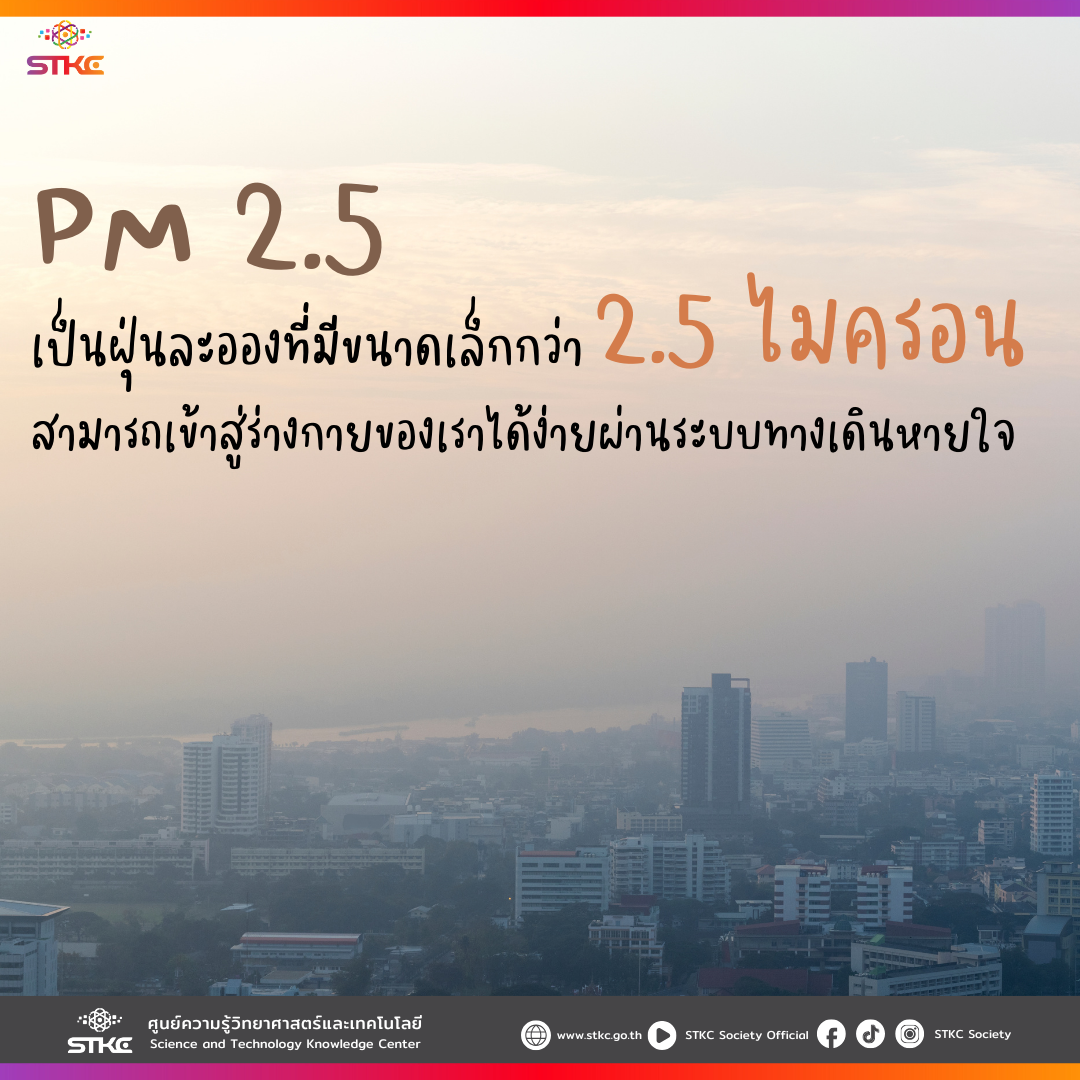 STKC

PM 2.5

เป็นฝุ่นละอองที่มีขนาดเล็กกว่า 2.5 ไมครอน

สามารถเข้าสู่ร่างกายของเราได้ง่ายผ่านระบบทางเดินหายใจ

STKC ศูนย์ความรู้วิทยาศาสตร์และเทคโนโลยี Science and Technology Knowledge Center

www.stkc.go.th STKC Society Official STKC Society