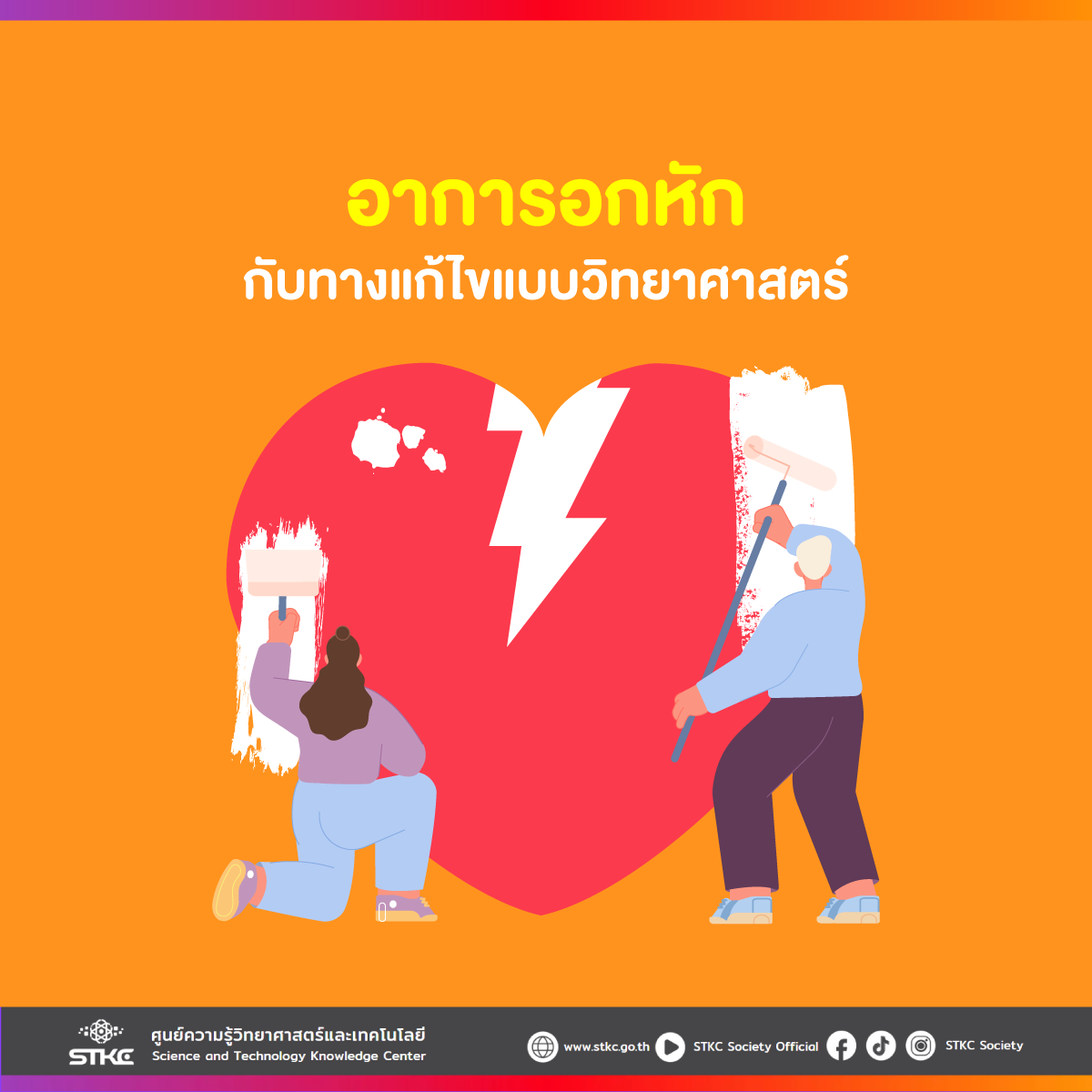 อาการอกหัก
กับทางแก้ไขแบบวิทยาศาสตร์

STKC ศูนย์ความรู้วิทยาศาสตร์และเทคโนโลยี
Science and Technology Knowledge Center

www.stkc.go.th STKC Society Official STKC Society