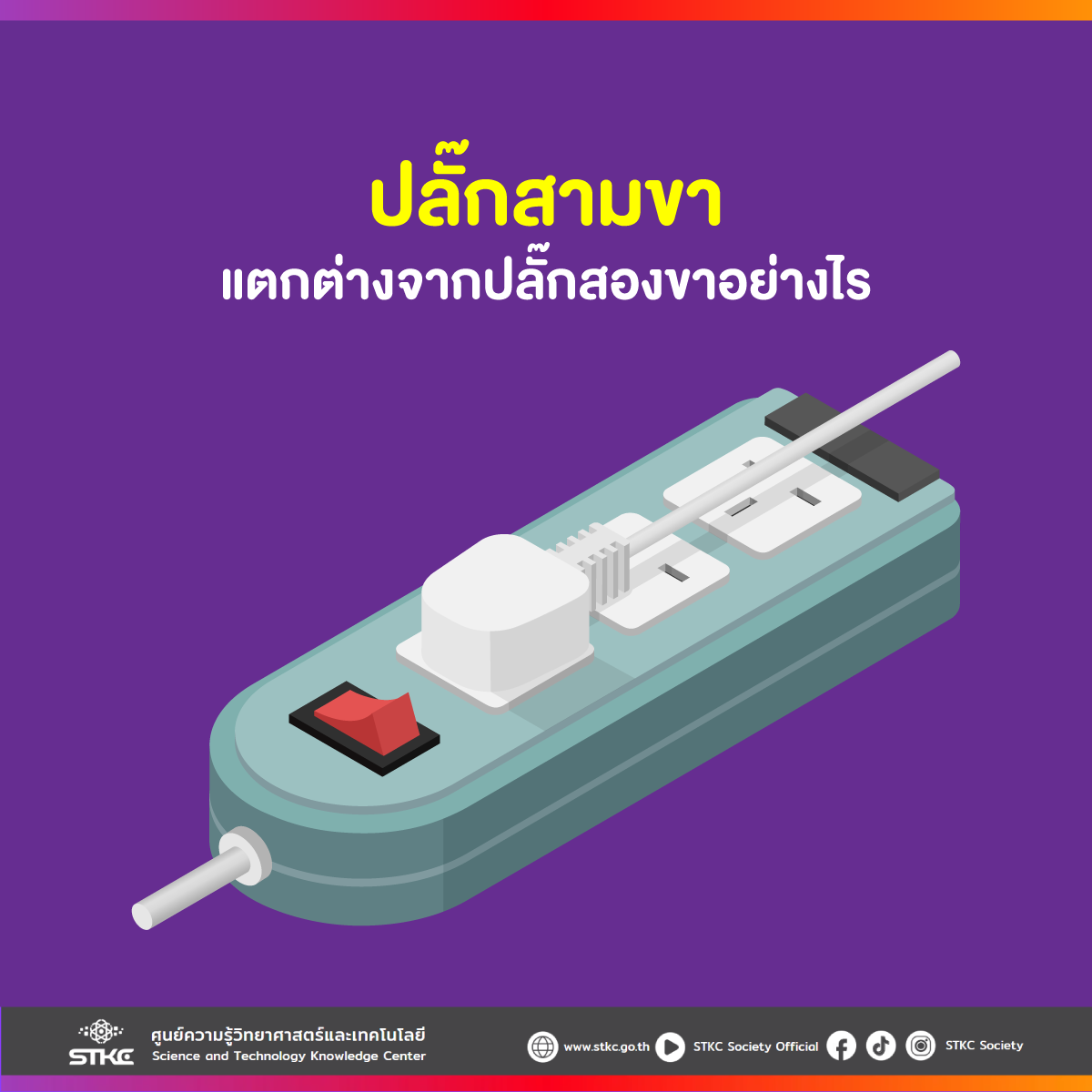 ปลั๊กสามขา
แตกต่างจากปลั๊กสองขาอย่างไร

STKC
ศูนย์ความรู้วิทยาศาสตร์และเทคโนโลยี
Science and Technology Knowledge Center

www.stkc.go.th STKC Society Official STKC Society