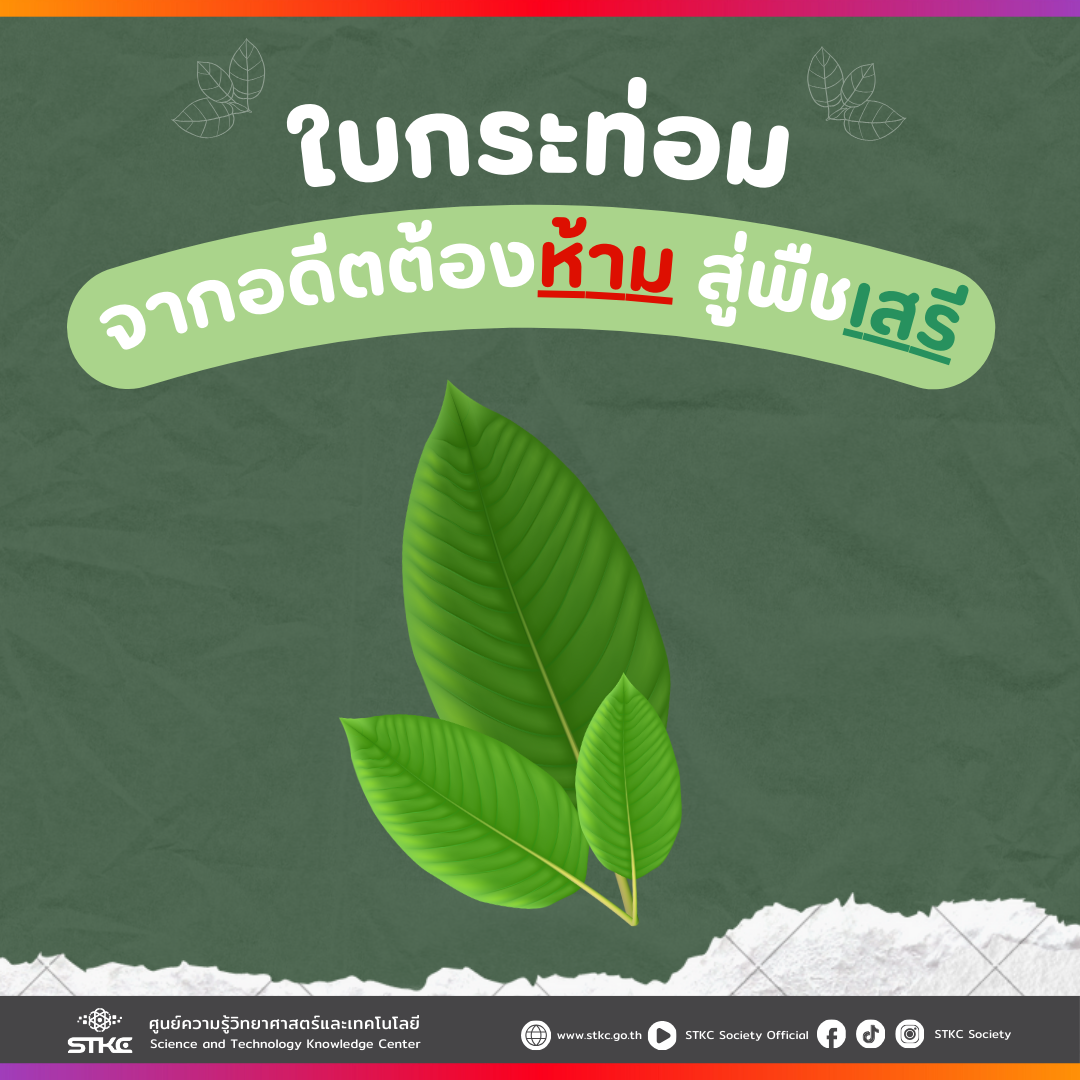 ใบกระท่อม

จากอดีตต้องห้าม สู่พืชเสรี

STKC
ศูนย์ความรู้วิทยาศาสตร์และเทคโนโลยี
Science and Technology Knowledge Center

www.stkc.go.th STKC Society Official STKC Society