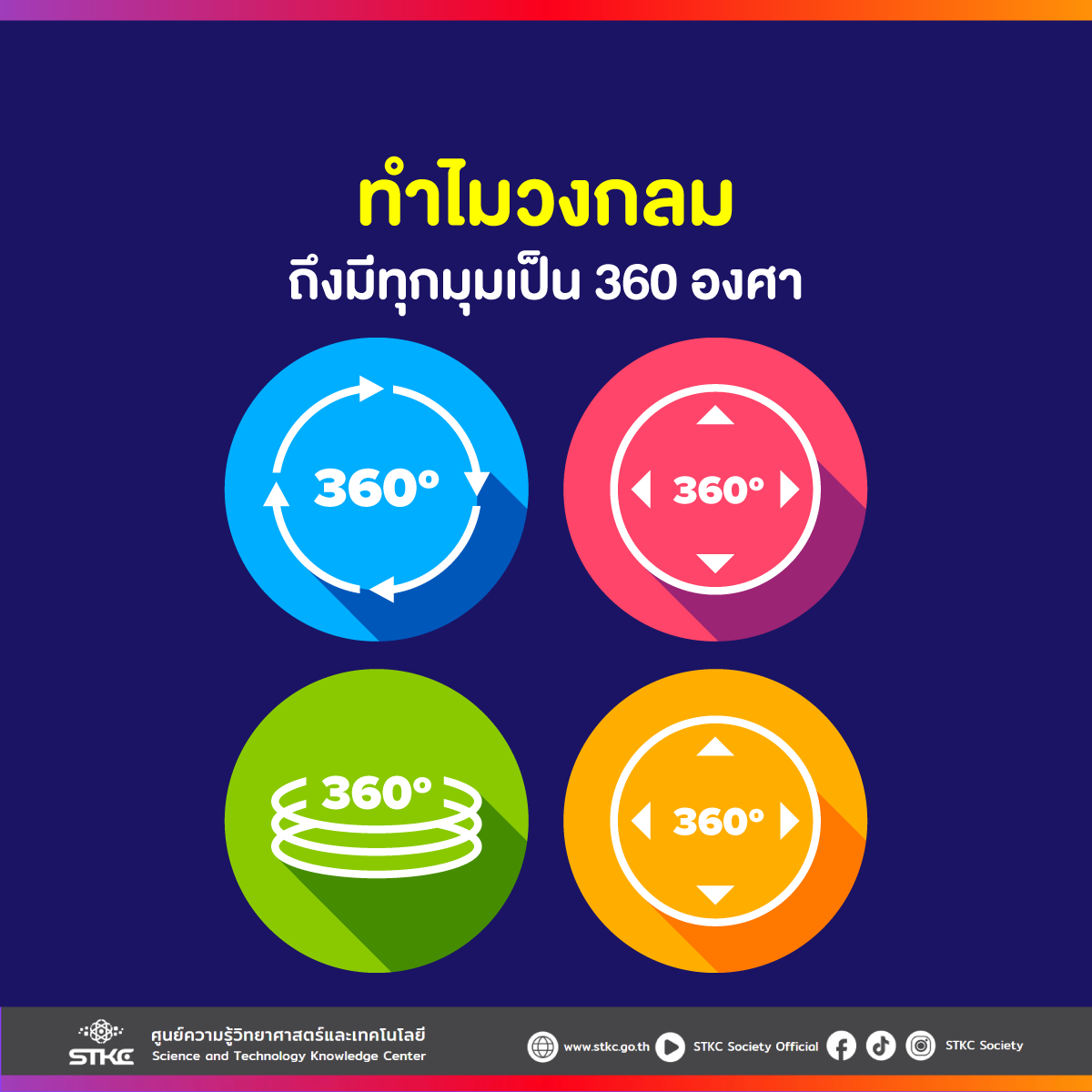 ทำไมวงกลม

ถึงมีทุกมุมเป็น 360 องศา

360°

360°

360°

360°

STKC ศูนย์ความรู้วิทยาศาสตร์และเทคโนโลยี Science and Technology Knowledge Center

www.stkc.go.th STKC Society Official STKC Society