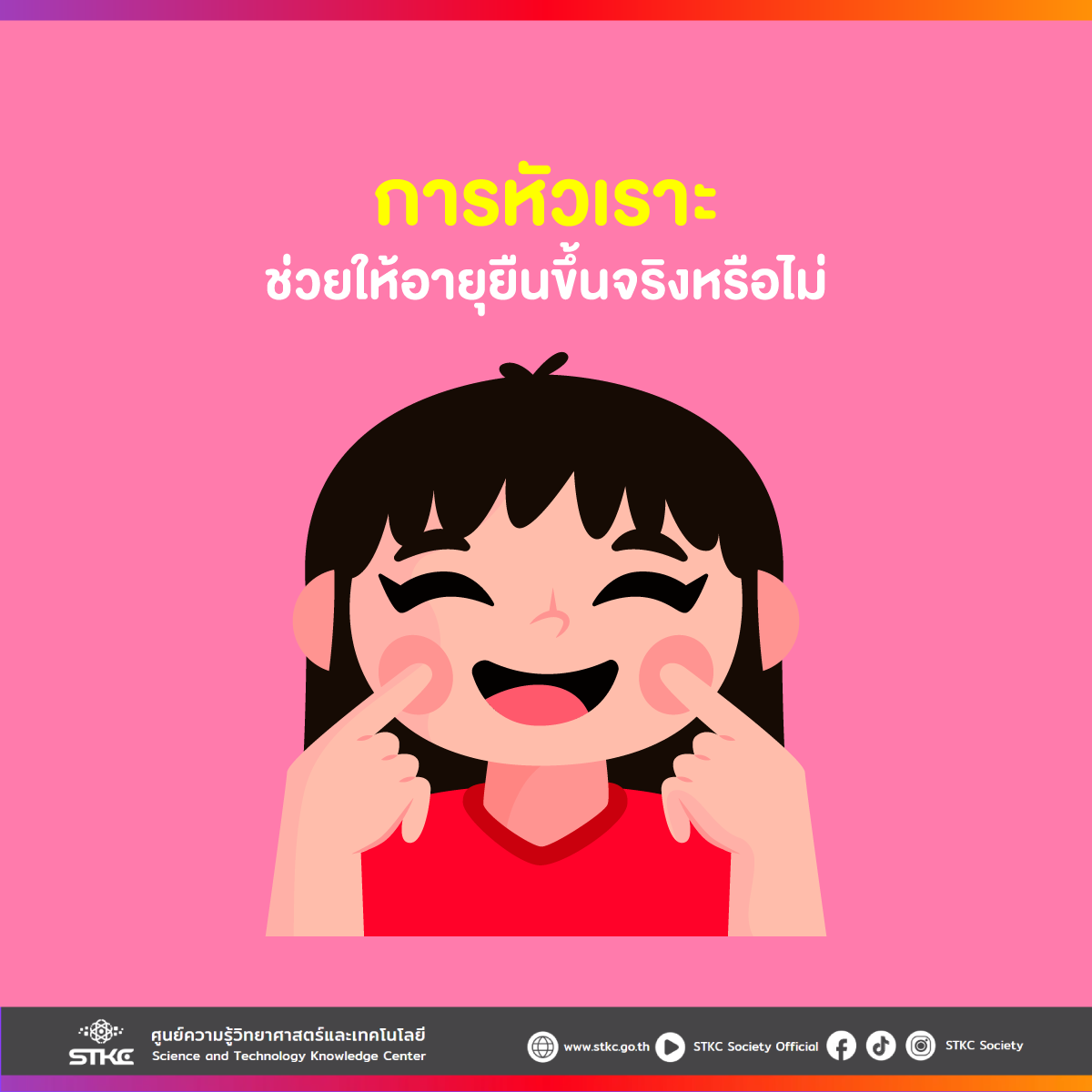 การหัวเราะ
ช่วยให้อายุยืนขึ้นจริงหรือไม่

STKC
ศูนย์ความรู้วิทยาศาสตร์และเทคโนโลยี
Science and Technology Knowledge Center

www.stkc.go.th STKC Society Official STKC Society