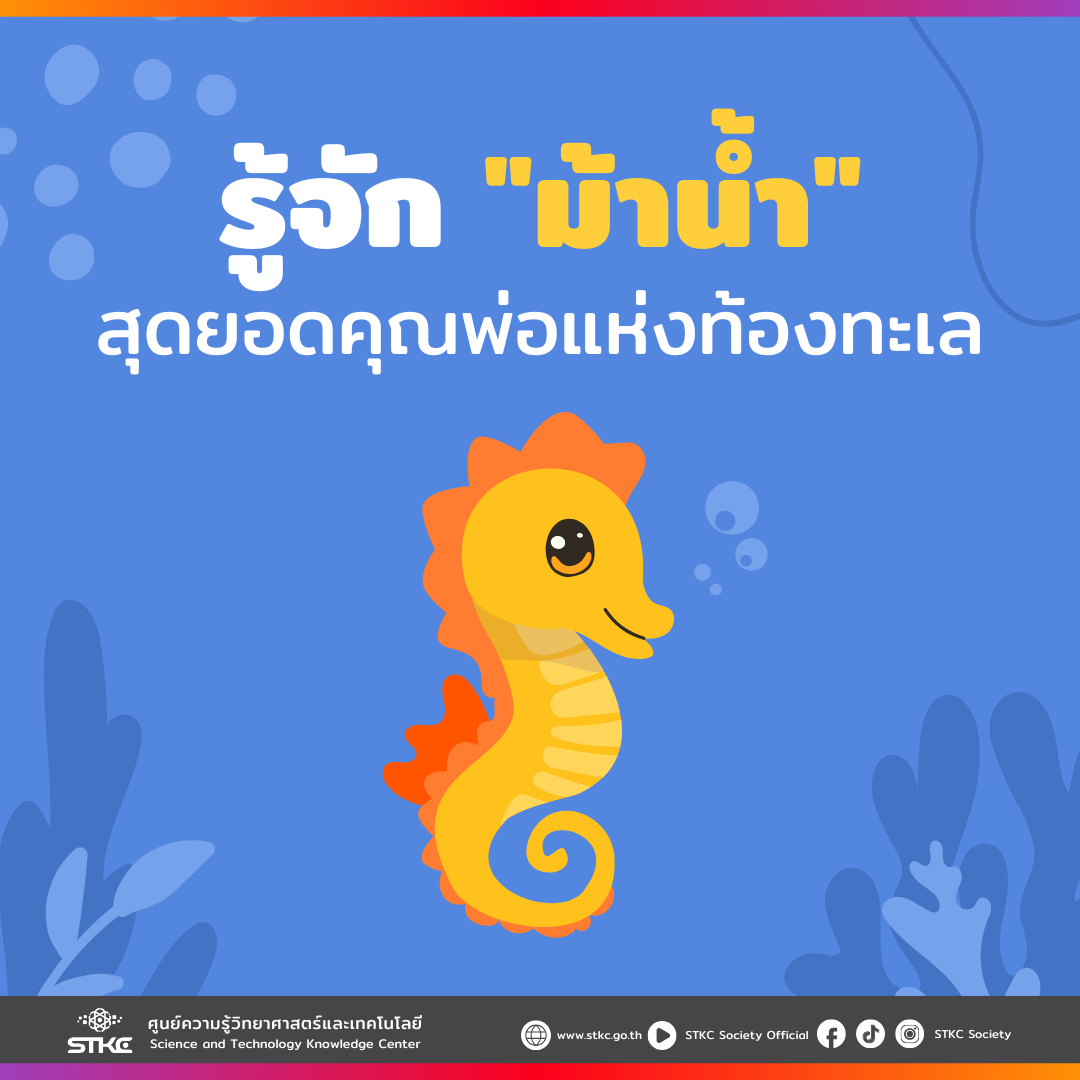 รู้จัก "ม้าน้ำ"
สุดยอดคุณพ่อแห่งท้องทะเล

STKC ศูนย์ความรู้วิทยาศาสตร์และเทคโนโลยี Science and Technology Knowledge Center

www.stkc.go.th STKC Society Official STKC Society