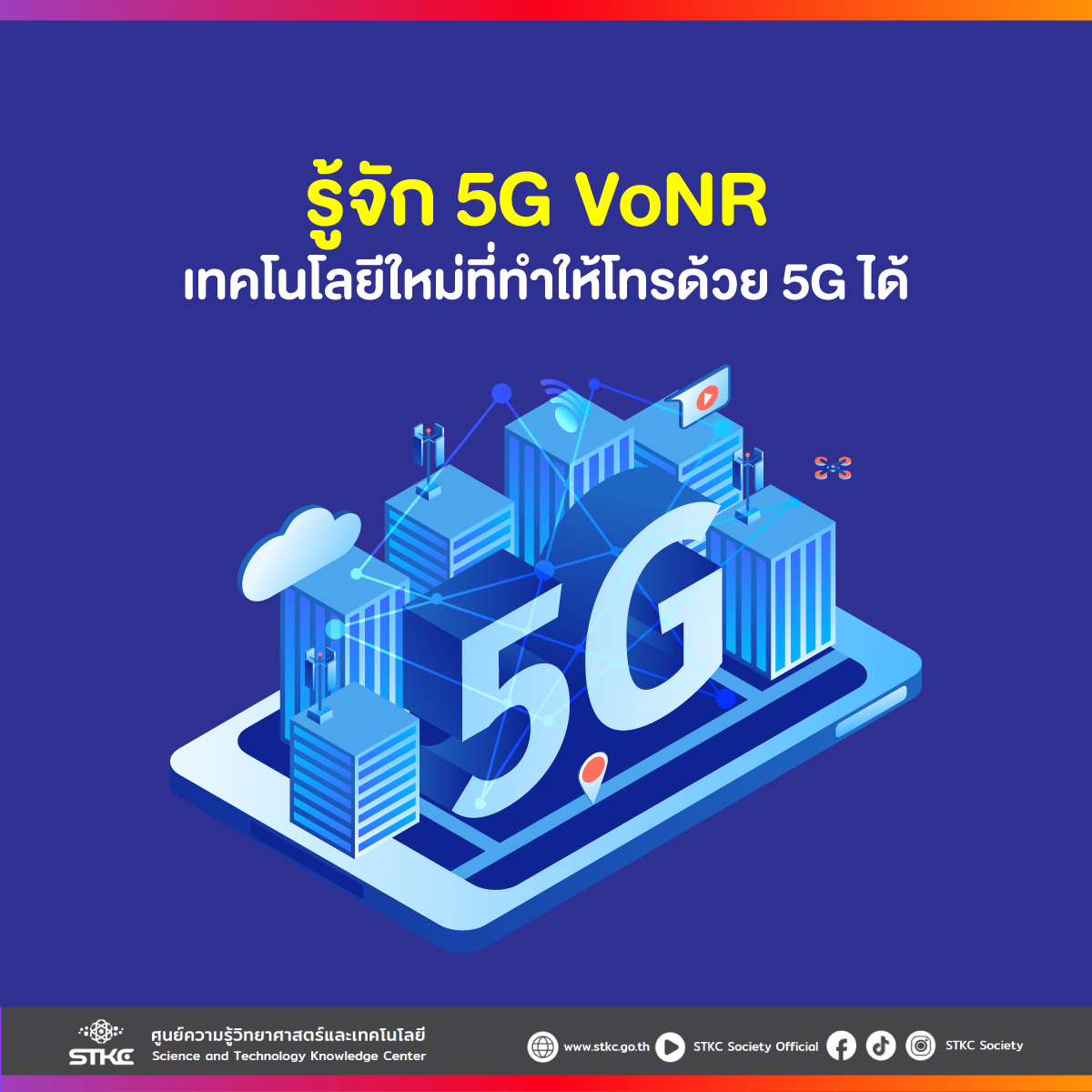 รู้จัก 5G VoNR
เทคโนโลยีใหม่ที่ทำให้โทรด้วย 5G ได้

5G

STKC ศูนย์ความรู้วิทยาศาสตร์และเทคโนโลยี Science and Technology Knowledge Center

www.stkc.go.th STKC Society Official STKC Society