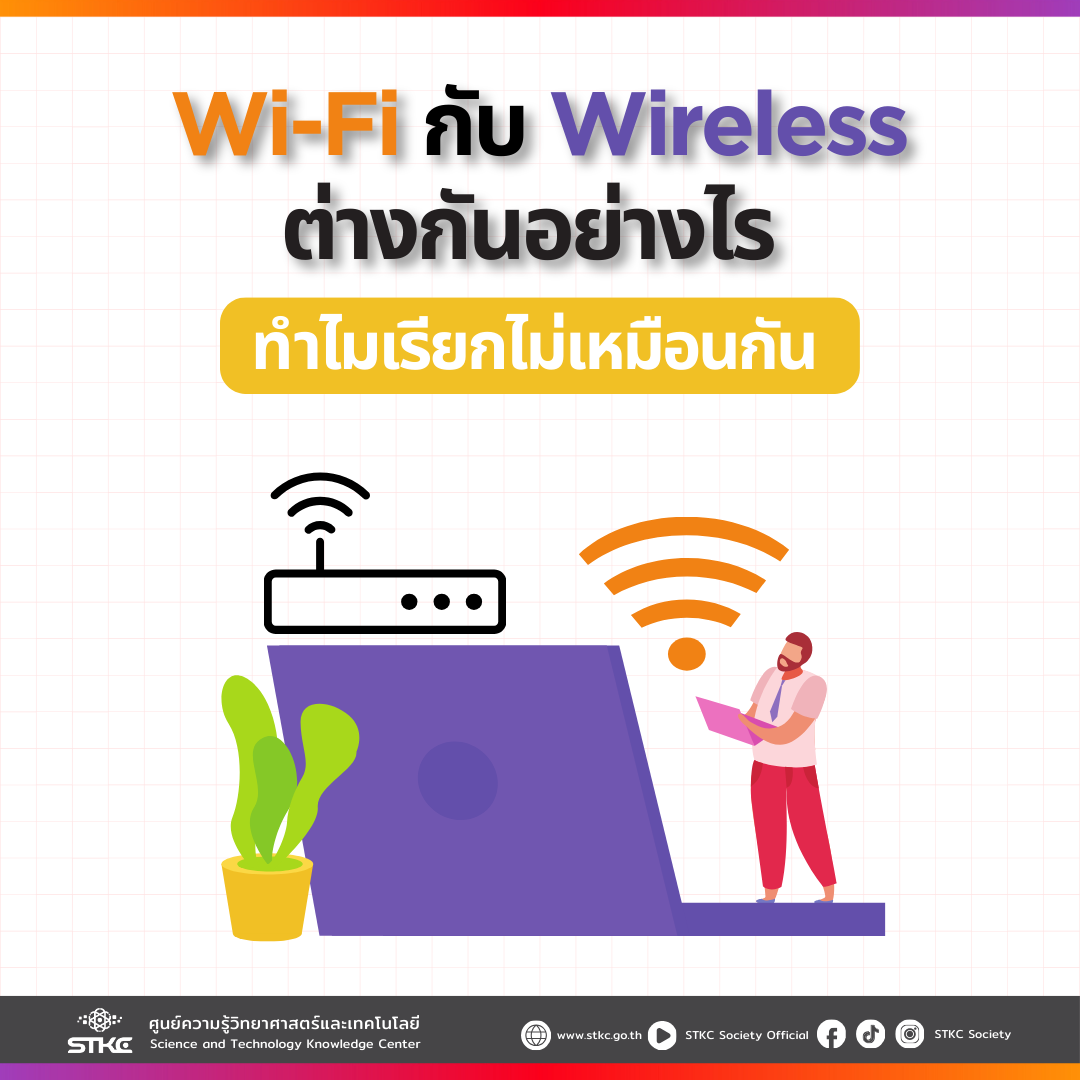 Wi-Fi กับ Wireless ต่างกันอย่างไร

ทำไมเรียกไม่เหมือนกัน

STKC
ศูนย์ความรู้วิทยาศาสตร์และเทคโนโลยี
Science and Technology Knowledge Center

www.stkc.go.th STKC Society Official STKC Society