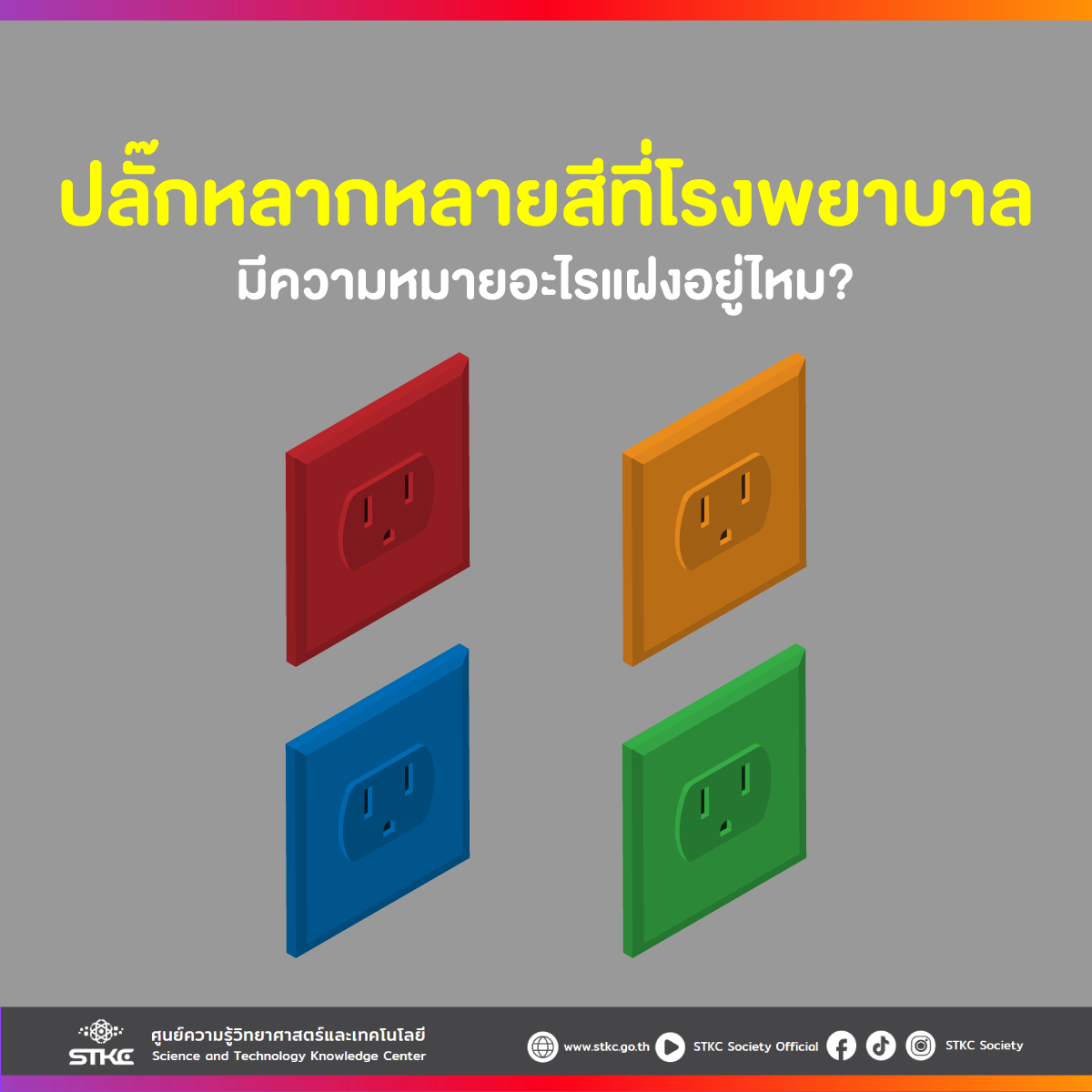 ปลั๊กหลากหลายสีที่โรงพยาบาล
มีความหมายอะไรแฝงอยู่ไหม?

STKC
ศูนย์ความรู้วิทยาศาสตร์และเทคโนโลยี
Science and Technology Knowledge Center

www.stkc.go.th STKC Society Official STKC Society