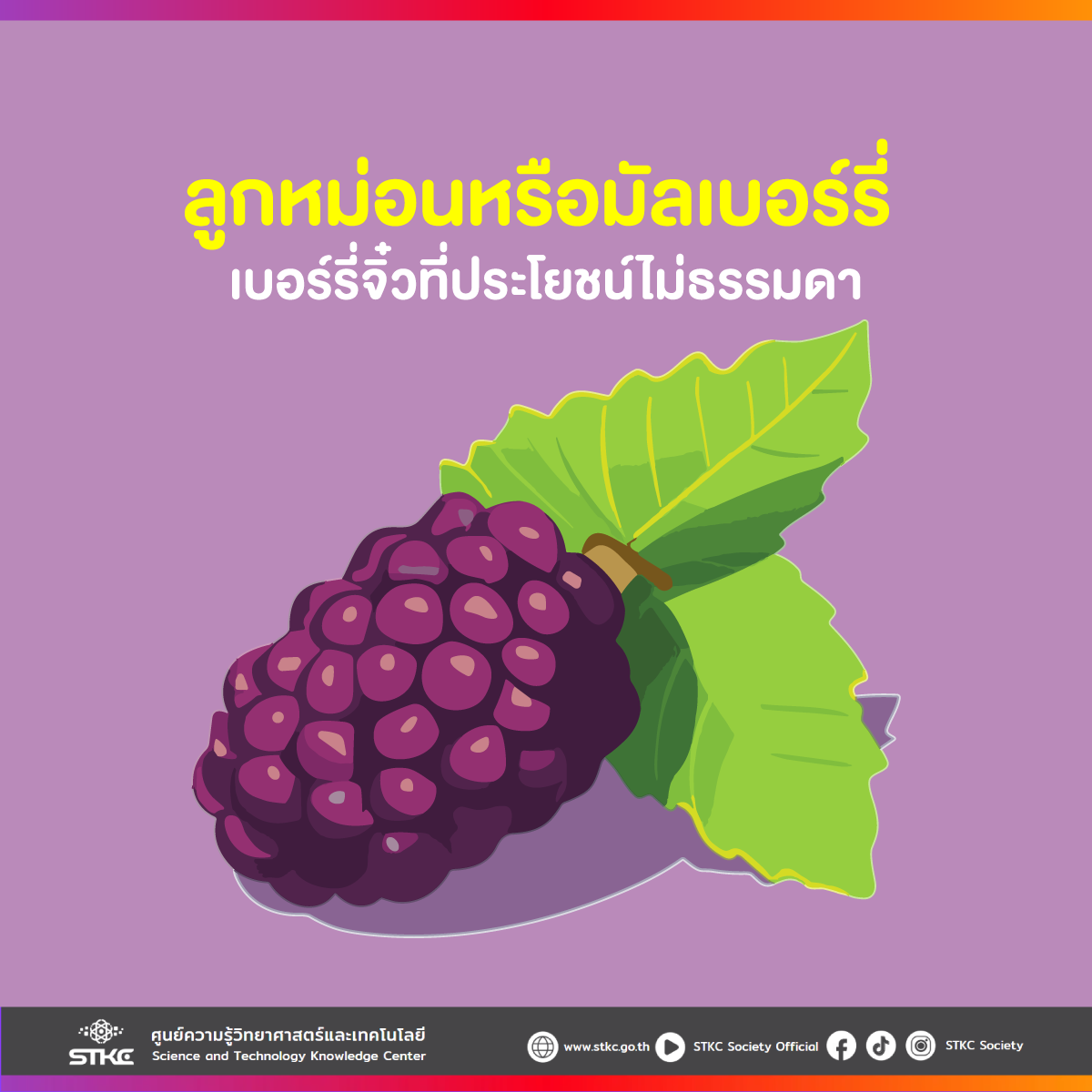 ลูกหม่อนหรือมัลเบอร์รี่
เบอร์รี่จิ๋วที่ประโยชน์ไม่ธรรมดา

STKC
ศูนย์ความรู้วิทยาศาสตร์และเทคโนโลยี
Science and Technology Knowledge Center

www.stkc.go.th STKC Society Official STKC Society