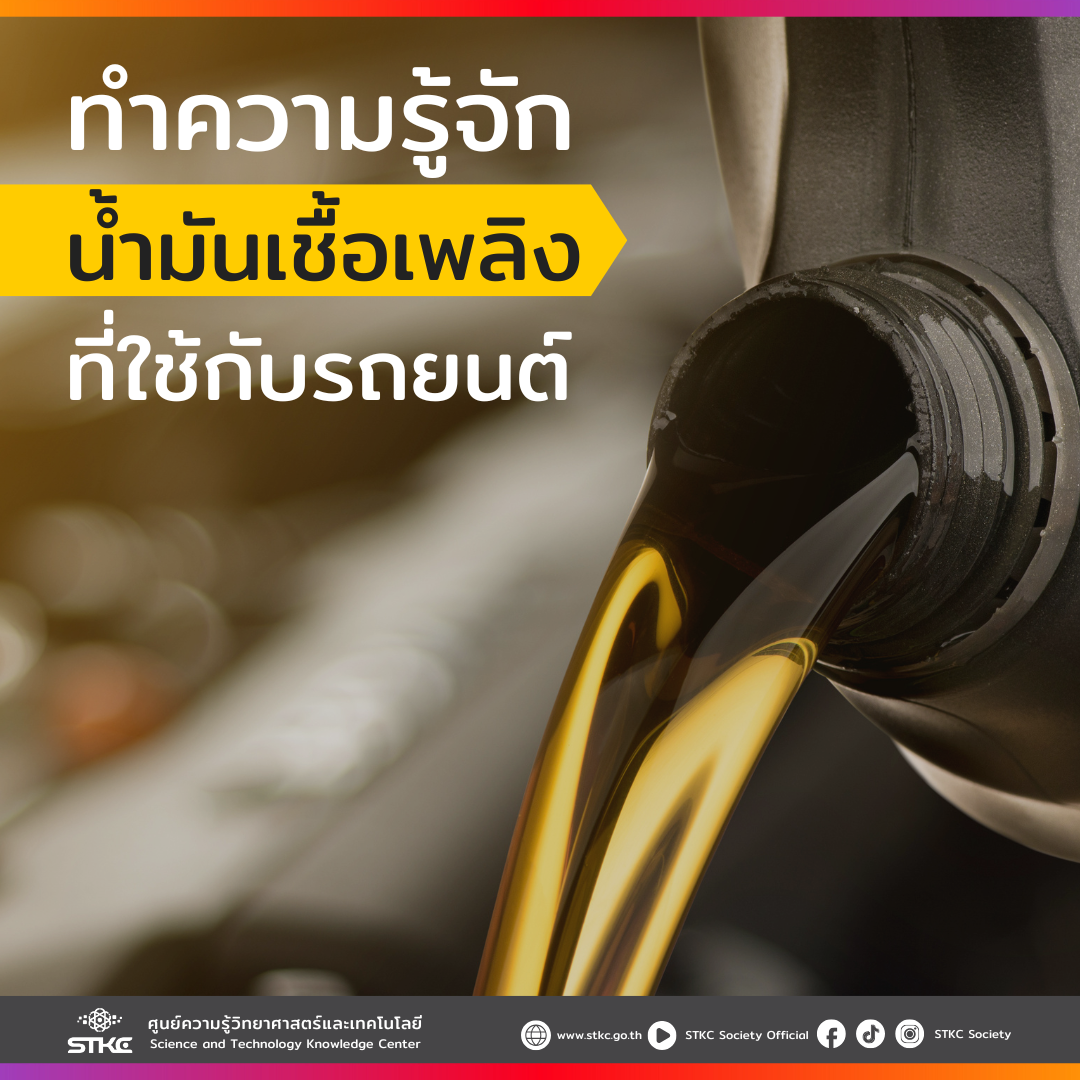 ทำความรู้จัก
น้ำมันเชื้อเพลิง
ที่ใช้กับรถยนต์

STKC
ศูนย์ความรู้วิทยาศาสตร์และเทคโนโลยี
Science and Technology Knowledge Center

www.stkc.go.th STKC Society Official STKC Society