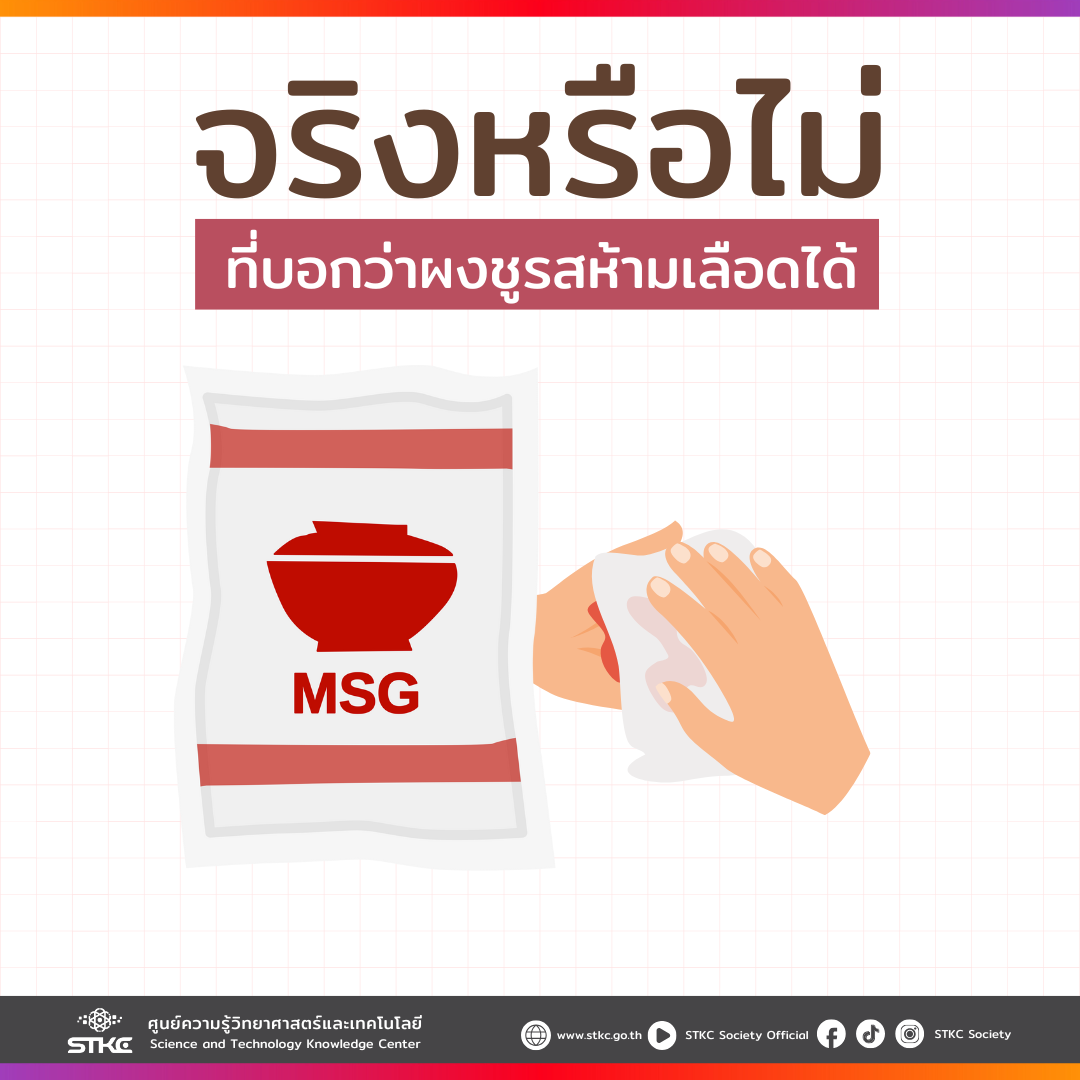 จริงหรือไม่

ที่บอกว่าผงชูรสห้ามเลือดได้

MSG

STKC ศูนย์ความรู้วิทยาศาสตร์และเทคโนโลยี Science and Technology Knowledge Center

www.stkc.go.th STKC Society Official STKC Society