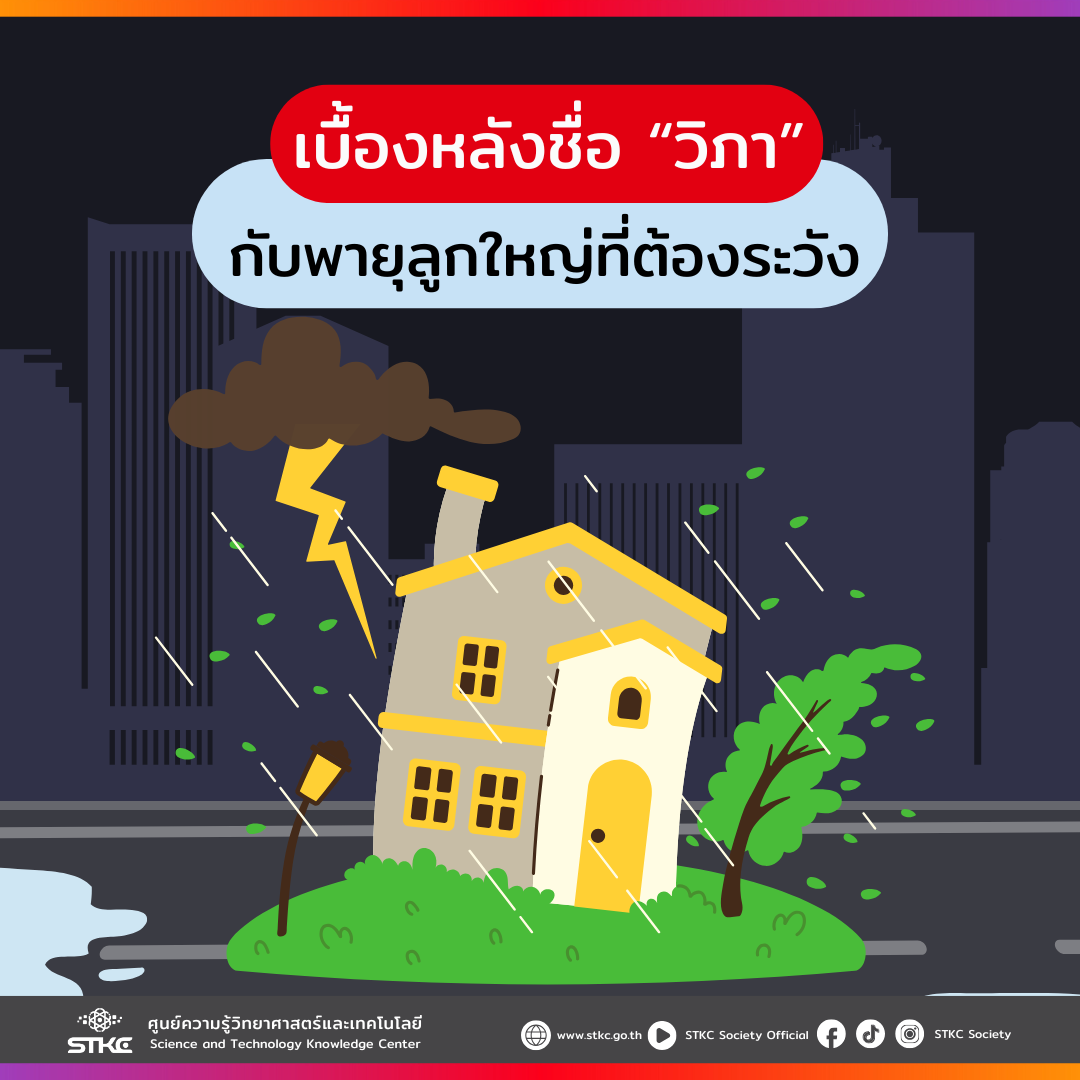 เบื้องหลังชื่อ “วิภา”
กับพายุลูกใหญ่ที่ต้องระวัง

STKC ศูนย์ความรู้วิทยาศาสตร์และเทคโนโลยี Science and Technology Knowledge Center

www.stkc.go.th STKC Society Official STKC Society