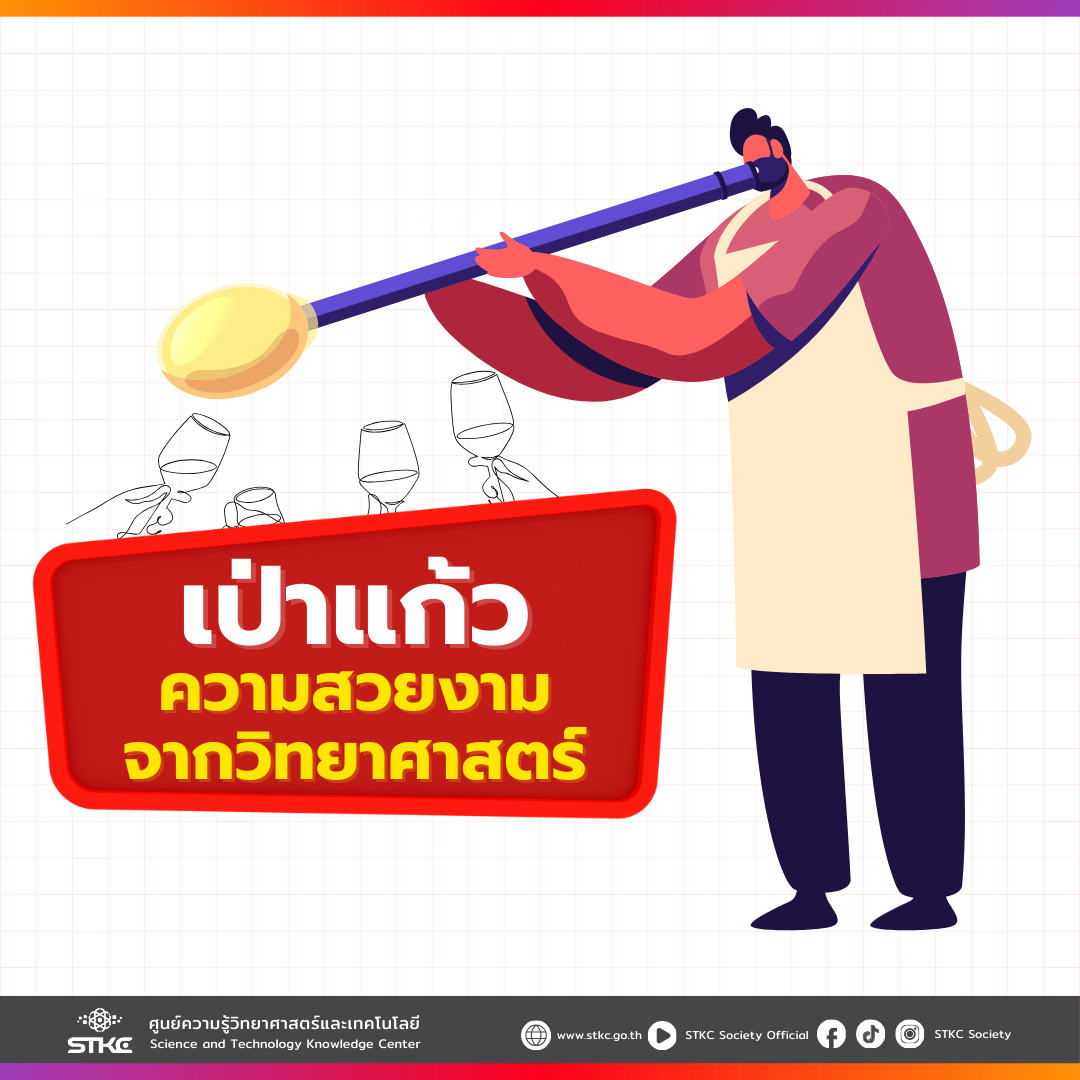 เป่าแก้ว
ความสวยงาม
จากวิทยาศาสตร์

STKC
ศูนย์ความรู้วิทยาศาสตร์และเทคโนโลยี
Science and Technology Knowledge Center

www.stkc.go.th STKC Society Official STKC Society