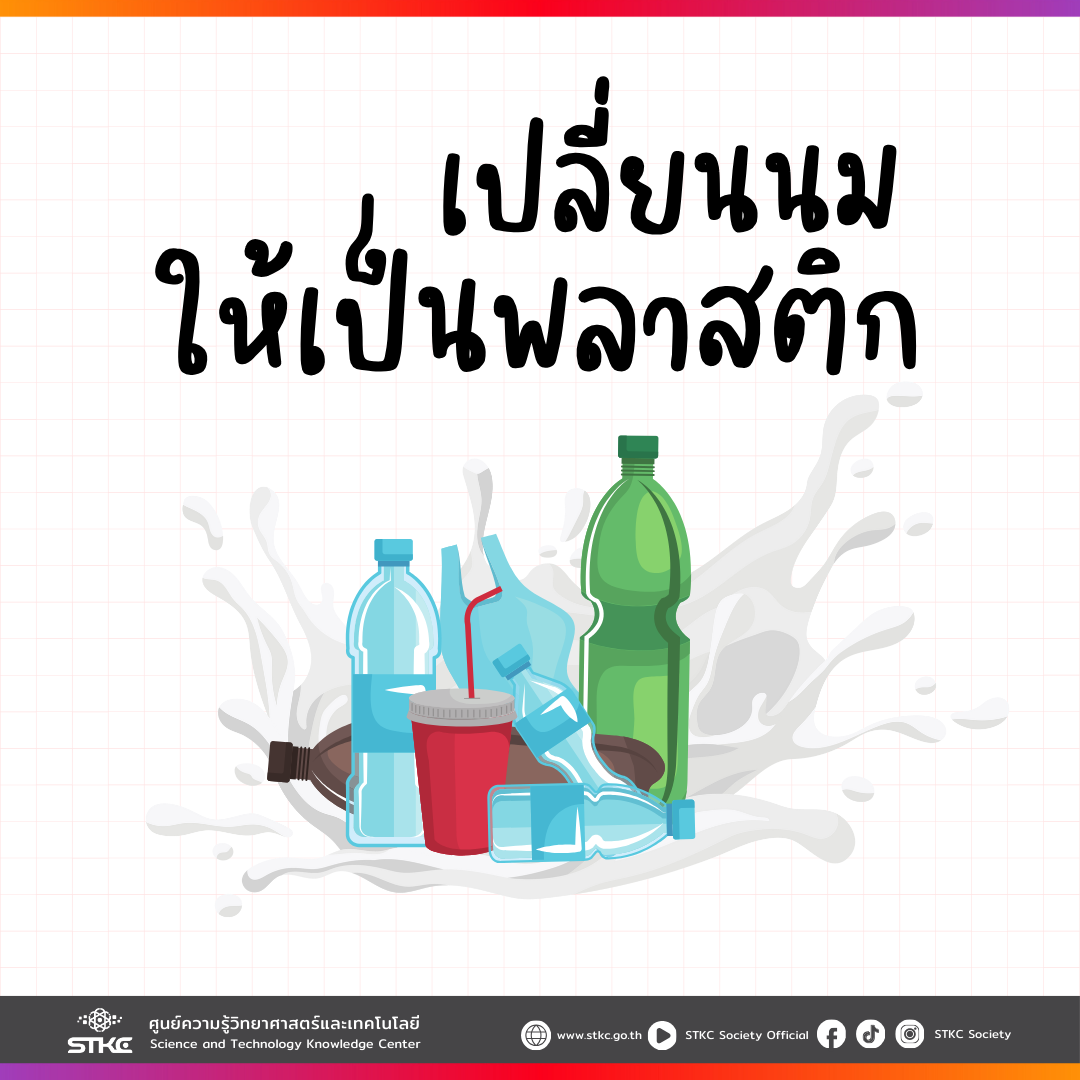 เปลี่ยนนม
ให้เป็นพลาสติก

STKC
ศูนย์ความรู้วิทยาศาสตร์และเทคโนโลยี
Science and Technology Knowledge Center

www.stkc.go.th
STKC Society Official
STKC Society