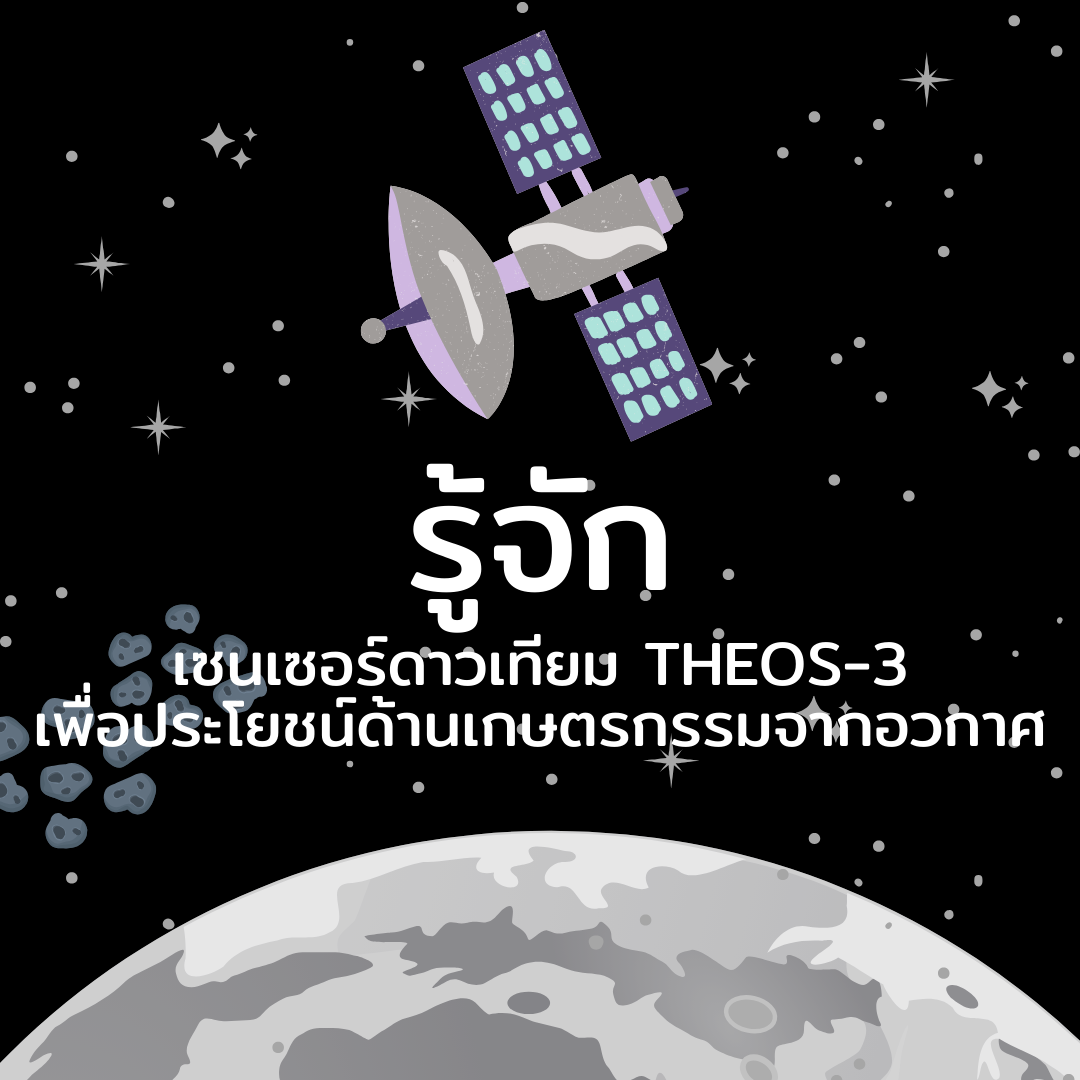 รู้จัก
เซนเซอร์ดาวเทียม THEOS-3
เพื่อประโยชน์ด้านเกษตรกรรมจากอวกาศ