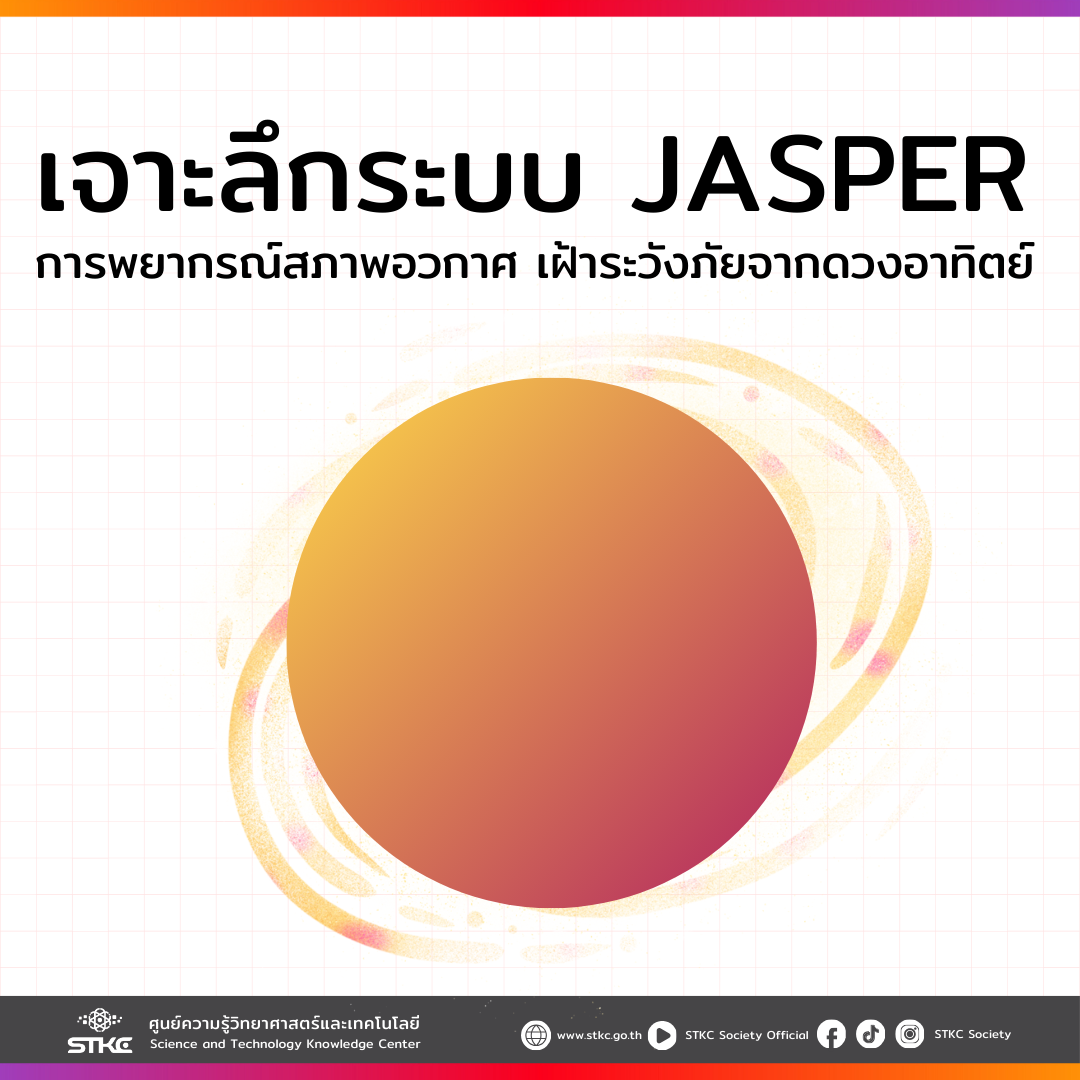 เจาะลึกระบบ JASPER
การพยากรณ์สภาพอวกาศ เฝ้าระวังภัยจากดวงอาทิตย์

STKC
ศูนย์ความรู้วิทยาศาสตร์และเทคโนโลยี
Science and Technology Knowledge Center

www.stkc.go.th STKC Society Official STKC Society