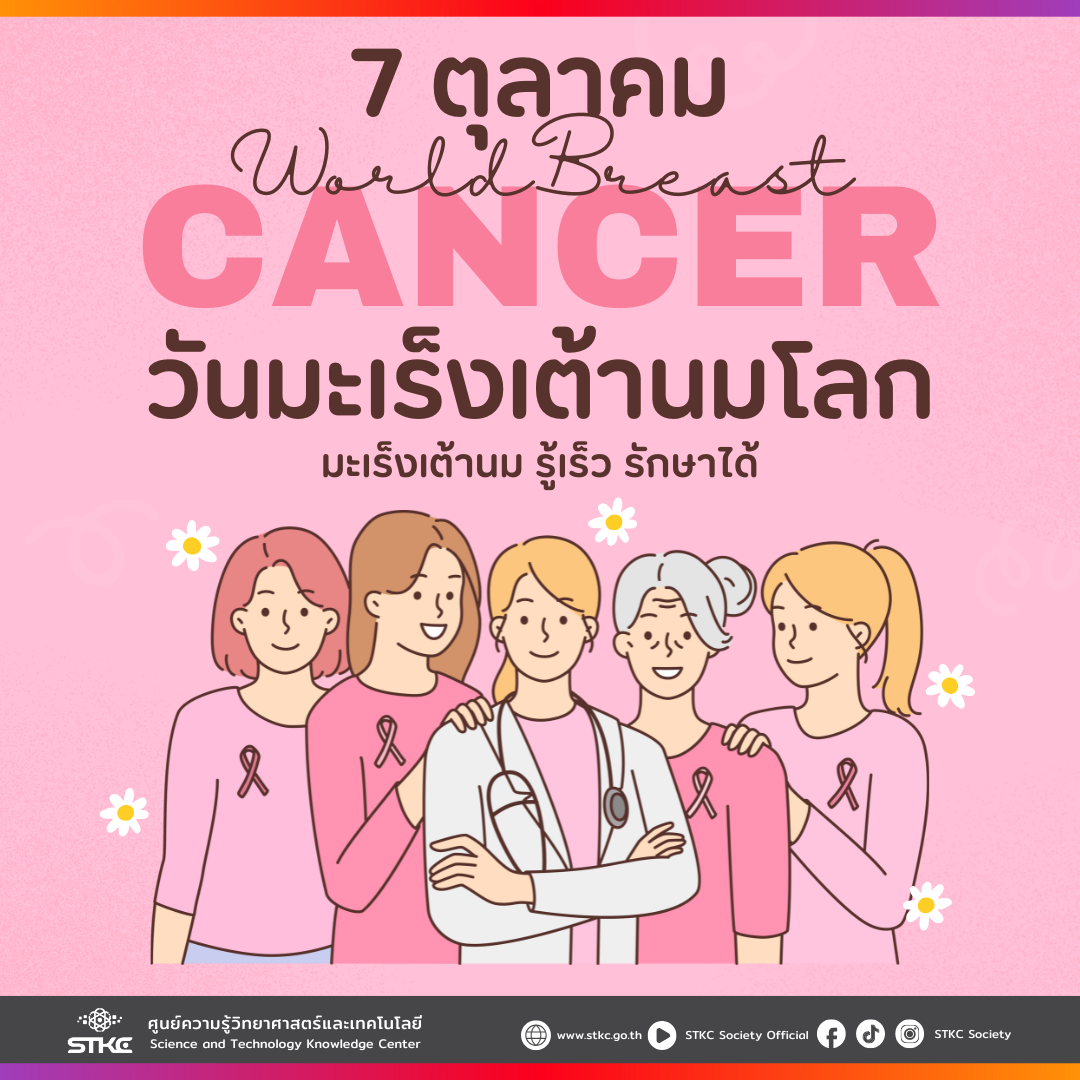 7 ตุลาคม

World Breast

CANCER

วันมะเร็งเต้านมโลก

มะเร็งเต้านม รู้เร็ว รักษาได้

STKC

ศูนย์ความรู้วิทยาศาสตร์และเทคโนโลยี
Science and Technology Knowledge Center

www.stkc.go.th STKC Society Official STKC Society