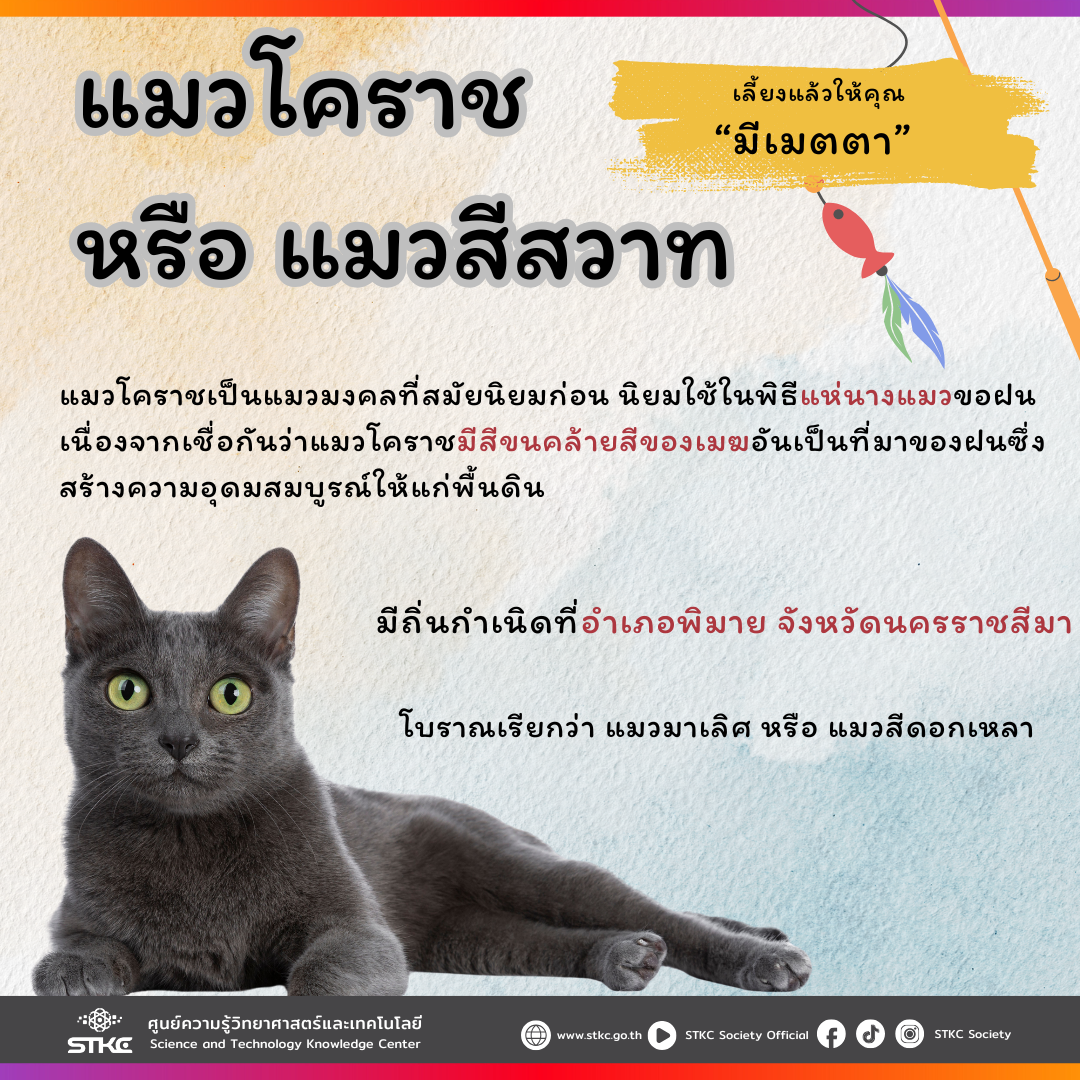 แมวโคราช
หรือ แมวสีสวาท

เลี้ยงแล้วให้คุณ
“มีเมตตา”

แมวโคราชเป็นแมวมงคลที่สมัยนิยมก่อน นิยมใช้ในพิธีแห่นางแมวขอฝน เนื่องจากเชื่อกันว่าแมวโคราชมีสีขนคล้ายสีของเมฆอันเป็นที่มาของฝนซึ่งสร้างความอุดมสมบูรณ์ให้แก่พื้นดิน

มีถิ่นกำเนิดที่อำเภอพิมาย จังหวัดนครราชสีมา

โบราณเรียกว่า แมวมาเลิศ หรือ แมวสีดอกเหลา

STKC ศูนย์ความรู้วิทยาศาสตร์และเทคโนโลยี Science and Technology Knowledge Center

www.stkc.go.th STKC Society Official STKC Society