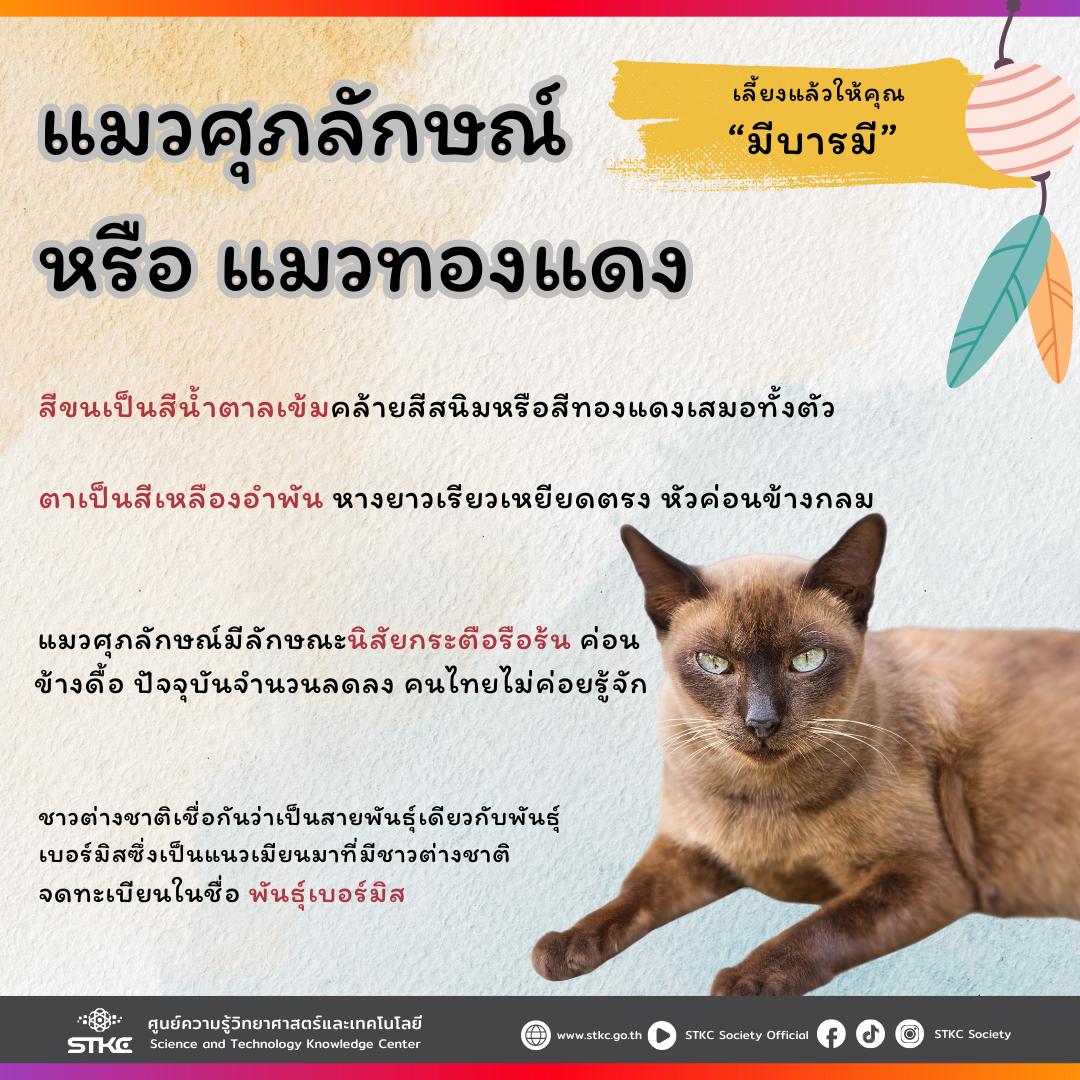 แมวศุภลักษณ์
หรือ แมวทองแดง

เลี้ยงแล้วให้คุณ
“มีบารมี”

สีขนเป็นสีน้ำตาลเข้มคล้ายสีสนิมหรือสีทองแดงเสมอทั้งตัว

ตาเป็นสีเหลืองอำพัน หางยาวเรียวเหยียดตรง หัวค่อนข้างกลม

แมวศุภลักษณ์มีลักษณะนิสัยกระตือรือร้น ค่อนข้างดื้อ ปัจจุบันจำนวนลดลง คนไทยไม่ค่อยรู้จัก

ชาวต่างชาติเชื่อกันว่าเป็นสายพันธุ์เดียวกับพันธุ์เบอร์มิสซึ่งเป็นแนวเมียนมาที่มีชาวต่างชาติจดทะเบียนในชื่อ พันธุ์เบอร์มิส

STKC ศูนย์ความรู้วิทยาศาสตร์และเทคโนโลยี
Science and Technology Knowledge Center

www.stkc.go.th STKC Society Official STKC Society