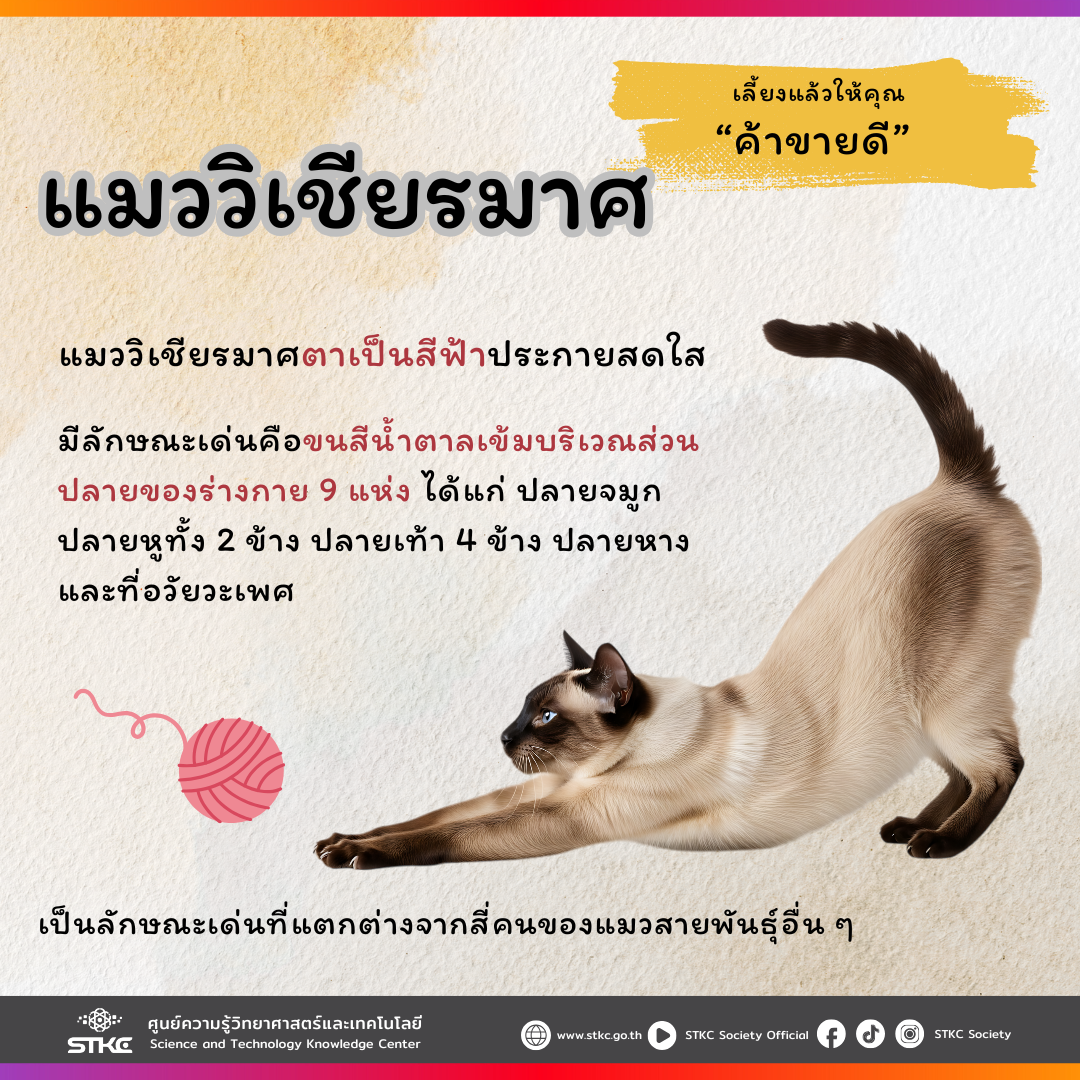 เลี้ยงแล้วให้คุณ
“ค้าขายดี”

แมววิเชียรมาศ

แมววิเชียรมาศตาเป็นสีฟ้าประกายสดใส

มีลักษณะเด่นคือขนสีน้ำตาลเข้มบริเวณส่วนปลายของร่างกาย 9 แห่ง ได้แก่ ปลายจมูก ปลายหูทั้ง 2 ข้าง ปลายเท้า 4 ข้าง ปลายหาง และที่อวัยวะเพศ

เป็นลักษณะเด่นที่แตกต่างจากสี่คนของแมวสายพันธุ์อื่น ๆ

STKC ศูนย์ความรู้วิทยาศาสตร์และเทคโนโลยี Science and Technology Knowledge Center

www.stkc.go.th STKC Society Official STKC Society