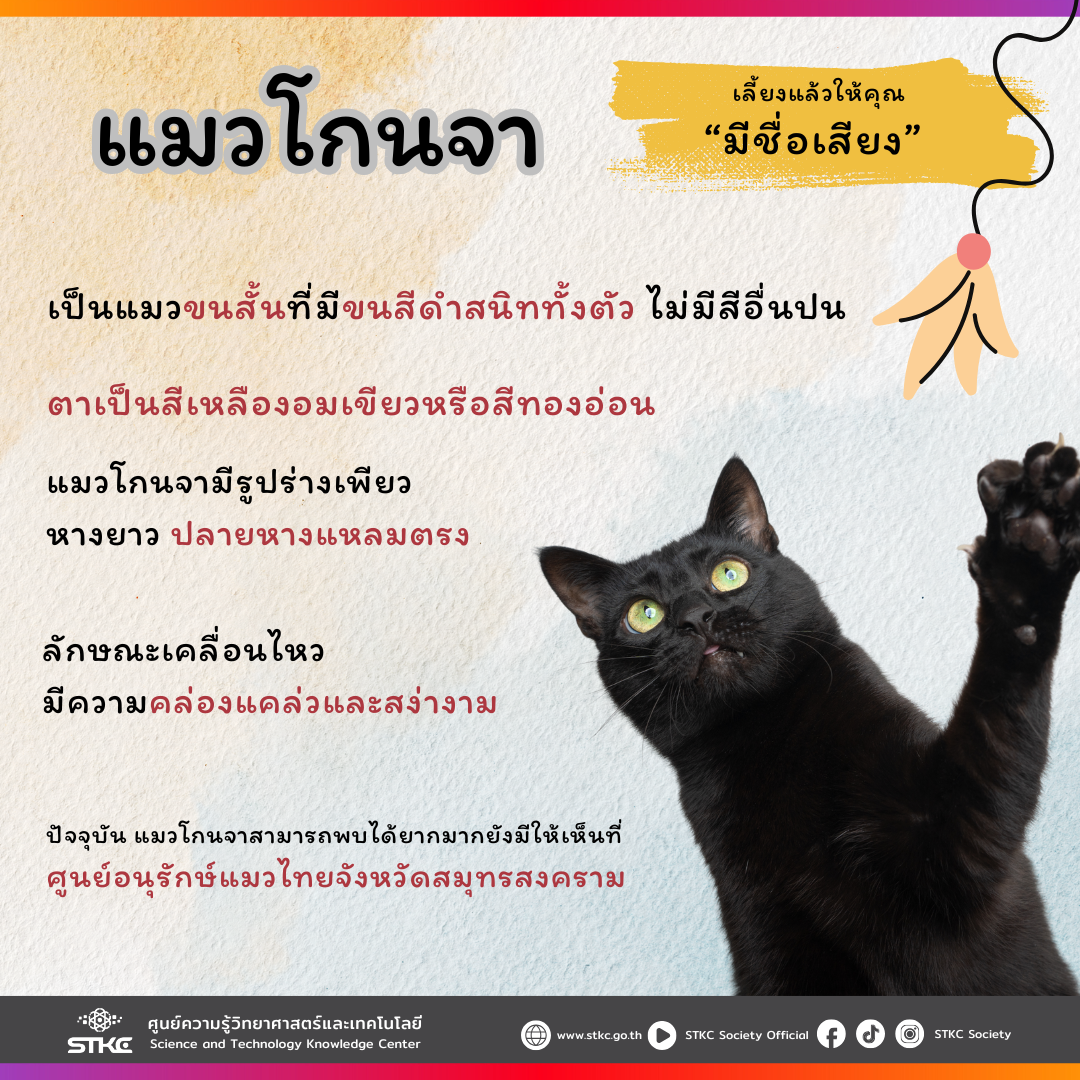 แมวโกนจา

เลี้ยงแล้วให้คุณ
“มีชื่อเสียง”

เป็นแมวขนสั้นที่มีขนสีดำสนิททั้งตัว ไม่มีสีอื่นปน

ตาเป็นสีเหลืองอมเขียวหรือสีทองอ่อน

แมวโกนจามีรูปร่างเพียว
หางยาว ปลายหางแหลมตรง

ลักษณะเคลื่อนไหว
มีความคล่องแคล่วและสง่างาม

ปัจจุบัน แมวโกนจาสามารถพบได้ยากมากยังมีให้เห็นที่
ศูนย์อนุรักษ์แมวไทยจังหวัดสมุทรสงคราม

STKC ศูนย์ความรู้วิทยาศาสตร์และเทคโนโลยี
Science and Technology Knowledge Center

www.stkc.go.th STKC Society Official STKC Society