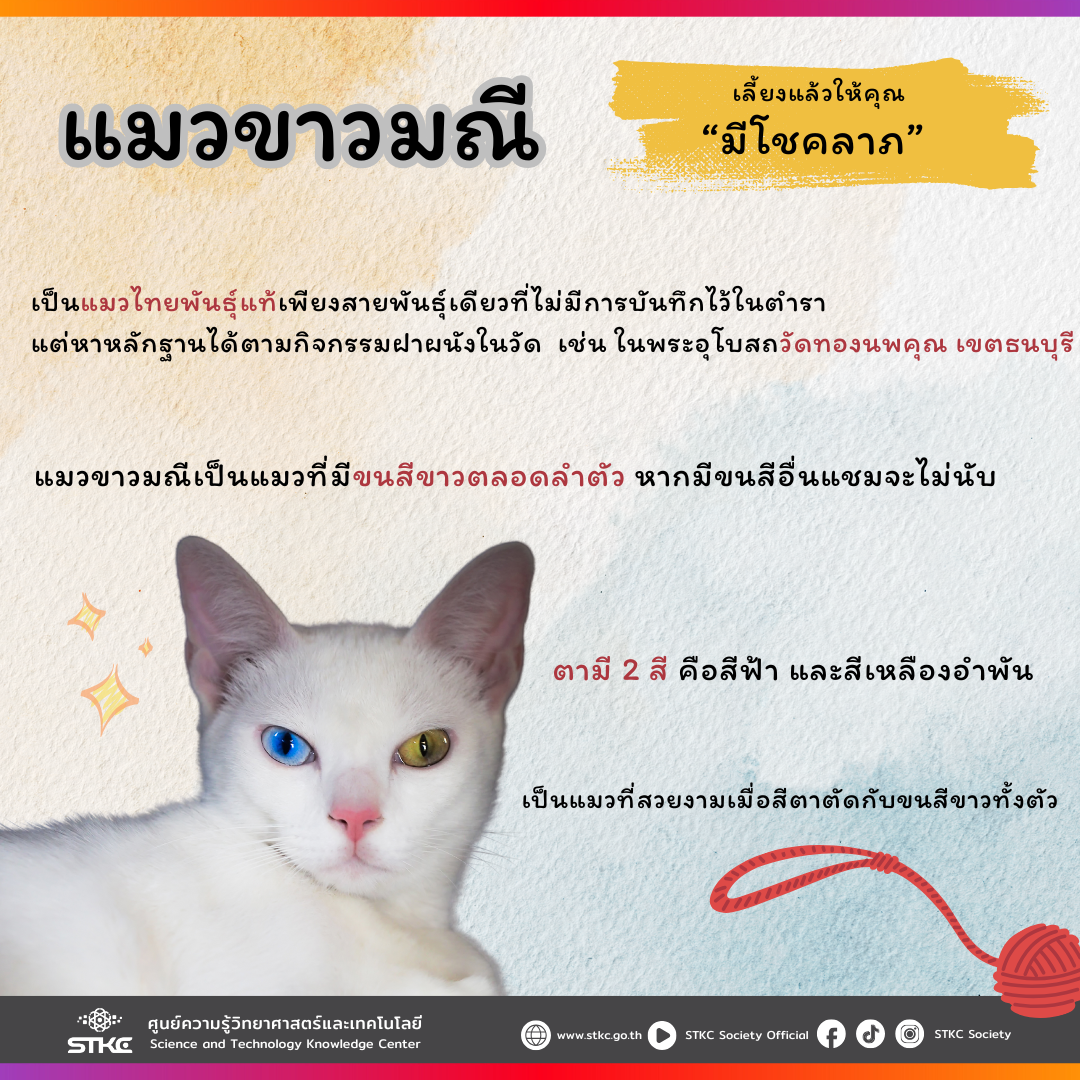 แมวขาวมณี

เลี้ยงแล้วให้คุณ
“มีโชคลาภ”

เป็นแมวไทยพันธุ์แท้เพียงสายพันธุ์เดียวที่ไม่มีการบันทึกไว้ในตำรา แต่หาหลักฐานได้ตามกิจกรรมฝาผนังในวัด เช่น ในพระอุโบสถวัดทองนพคุณ เขตธนบุรี

แมวขาวมณีเป็นแมวที่มีขนสีขาวตลอดลำตัว หากมีขนสีอื่นแซมจะไม่นับ

ตามี 2 สี คือสีฟ้า และสีเหลืองอำพัน

เป็นแมวที่สวยงามเมื่อสีตาตัดกับขนสีขาวทั้งตัว

STKC ศูนย์ความรู้วิทยาศาสตร์และเทคโนโลยี Science and Technology Knowledge Center

www.stkc.go.th STKC Society Official STKC Society